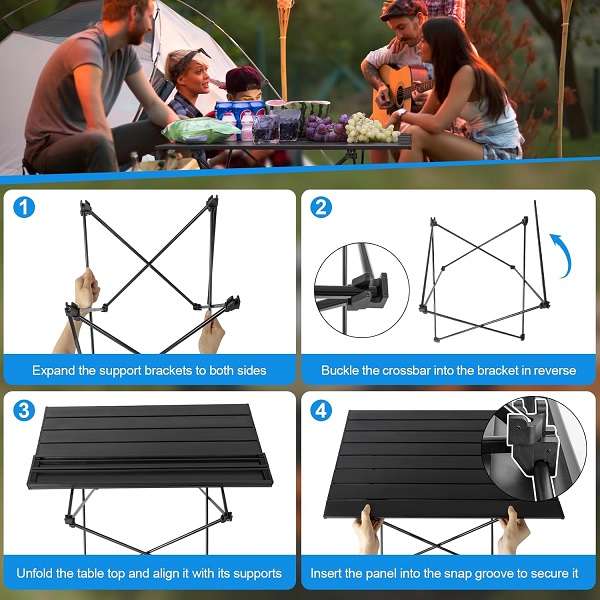 1

Expand the support brackets to both sides

2

Buckle the crossbar into the bracket in reverse

3

Unfold the table top and align it with its supports

4

Insert the panel into the snap groove to secure it