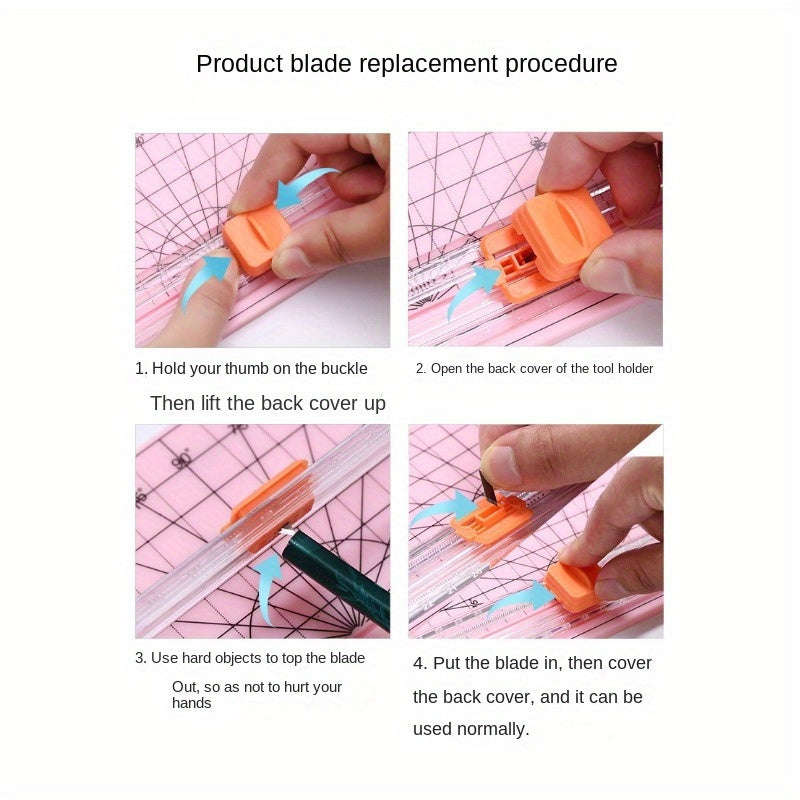 Product blade replacement procedure

1. Hold your thumb on the buckle

Then lift the back cover up

2. Open the back cover of the tool holder

3. Use hard objects to top the blade

Out, so as not to hurt your hands

4. Put the blade in, then cover the back cover, and it can be used normally.