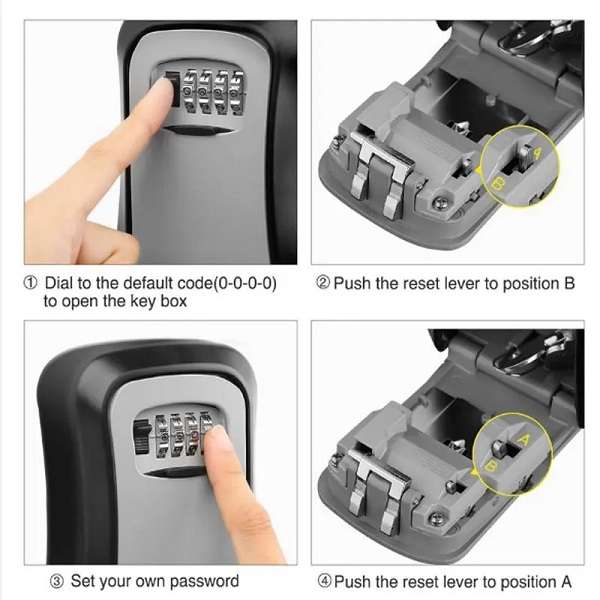 A
B

① Dial to the default code(0-0-0-0) to open the key box

② Push the reset lever to position B

A
B

③ Set your own password

④ Push the reset lever to position A