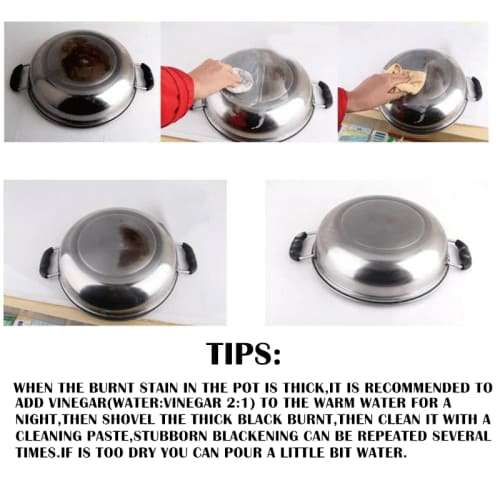 TIPS:

WHEN THE BURNT STAIN IN THE POT IS THICK,IT IS RECOMMENDED TO ADD VINEGAR(WATER:VINEGAR 2:1) TO THE WARM WATER FOR A NIGHT,THEN SHOVEL THE THICK BLACK BURNT,THEN CLEAN IT WITH A CLEANING PASTE,STUBBORN BLACKENING CAN BE REPEATED SEVERAL TIMES.IF IS TOO DRY YOU CAN POUR A LITTLE BIT WATER.