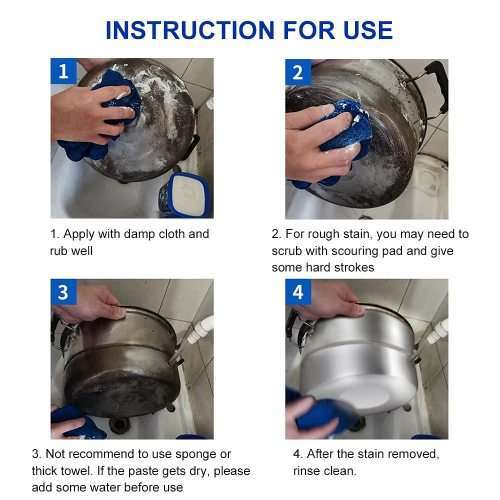 INSTRUCTION FOR USE

1

1. Apply with damp cloth and rub well

2

2. For rough stain, you may need to scrub with scouring pad and give some hard strokes

3

3. Not recommend to use sponge or thick towel. If the paste gets dry, please add some water before use

4

4. After the stain removed, rinse clean.