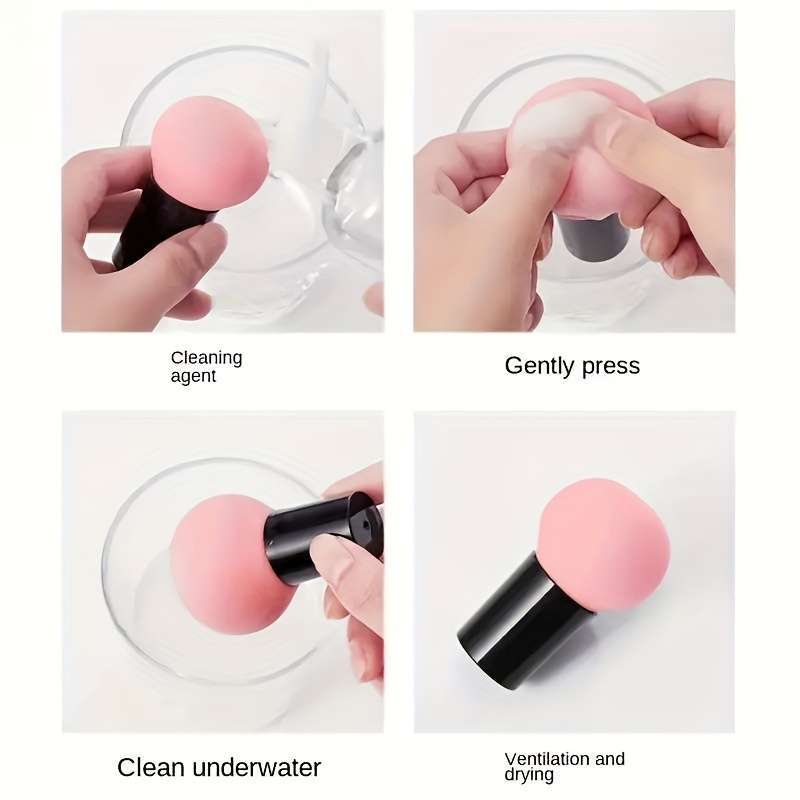 Cleaning agent

Gently press

Clean underwater

Ventilation and drying