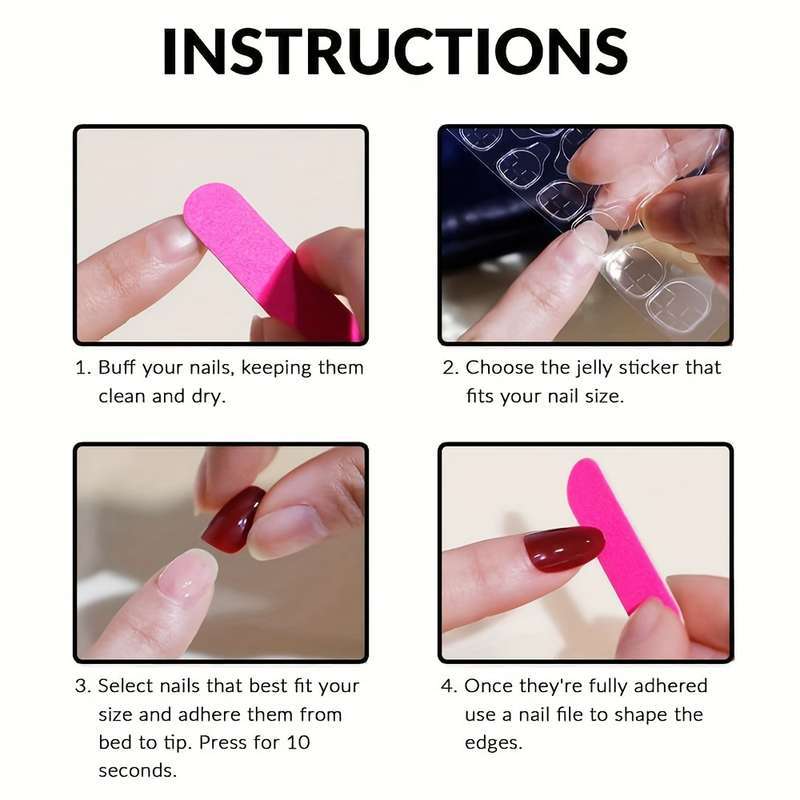 INSTRUCTIONS

1. Buff your nails, keeping them clean and dry.

2. Choose the jelly sticker that fits your nail size.

3. Select nails that best fit your size and adhere them from bed to tip. Press for 10 seconds.

4. Once they're fully adhered use a nail file to shape the edges.