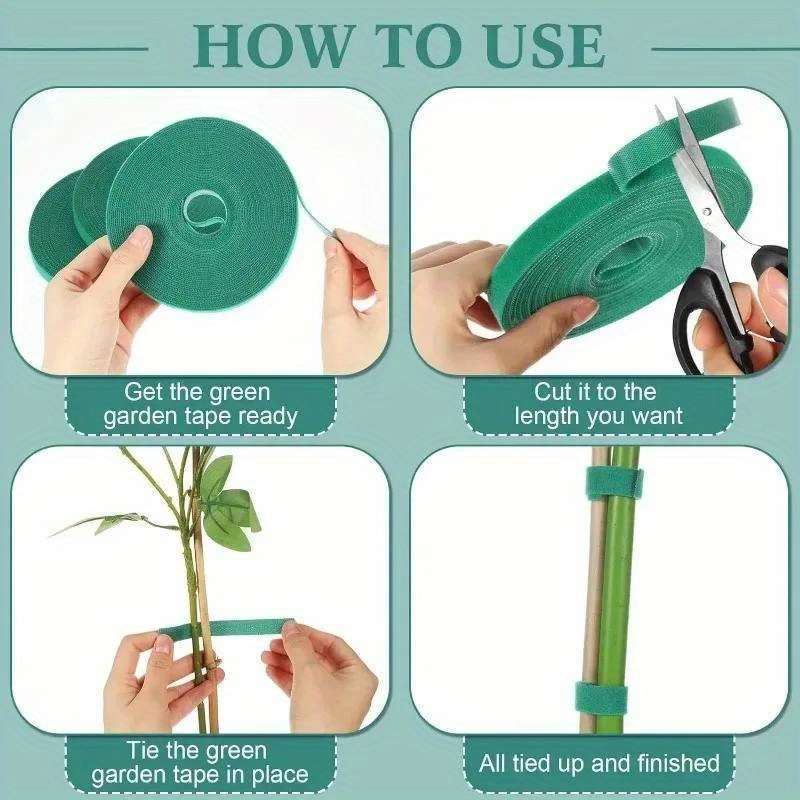 HOW TO USE

Get the green garden tape ready

Cut it to the length you want

Tie the green garden tape in place

All tied up and finished