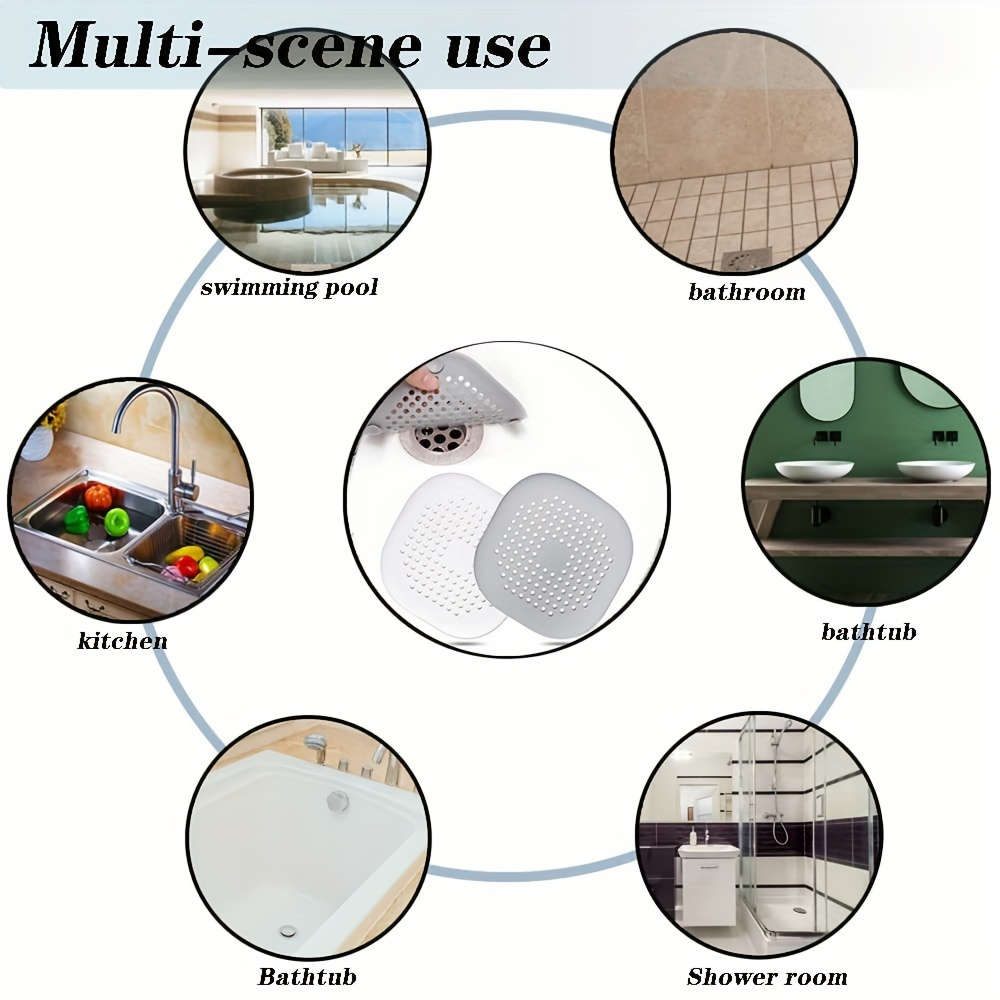 Multi-scene use

swimming pool

bathroom

kitchen

bathtub

Bathtub

Shower room