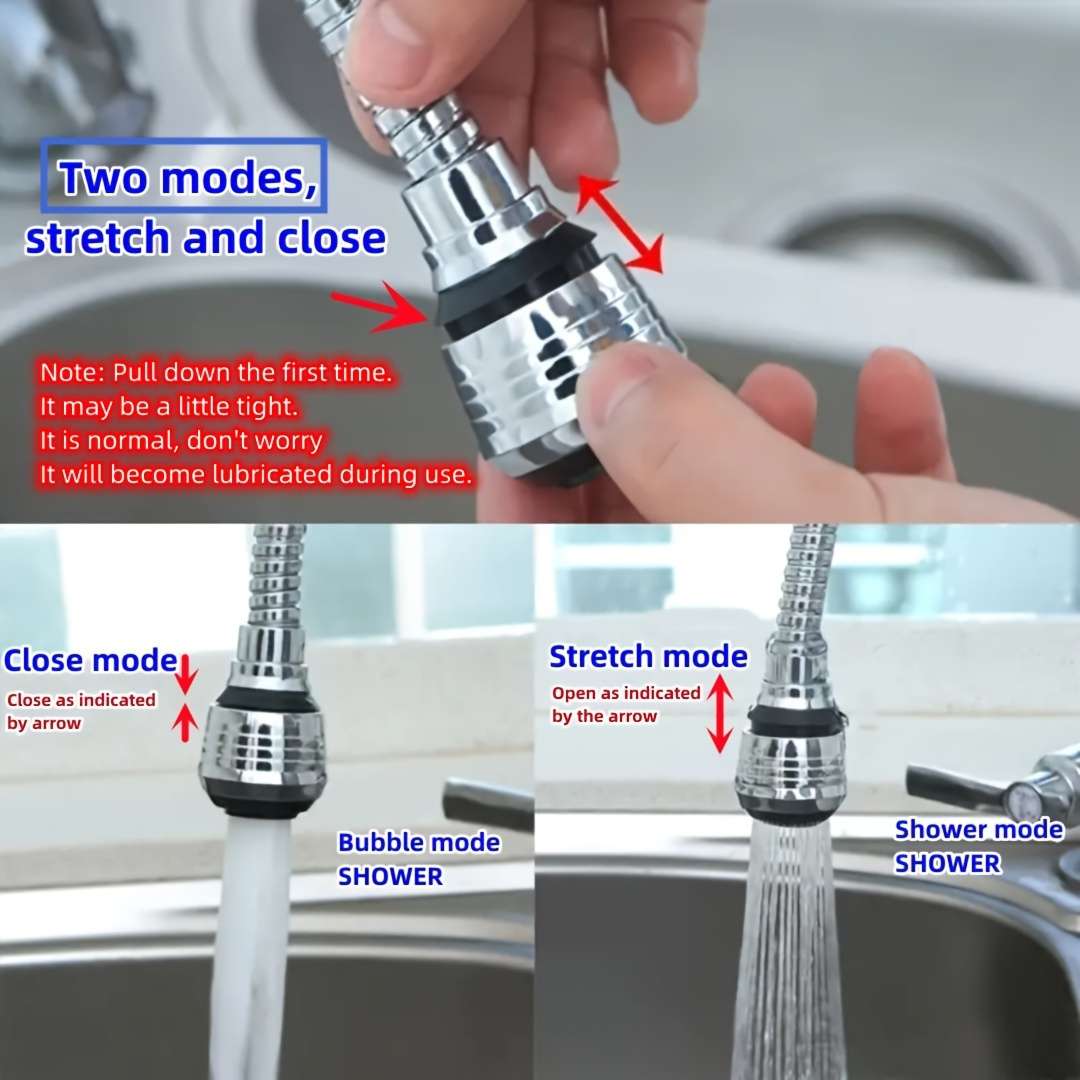 Two modes, stretch and close

Note: Pull down the first time.
It may be a little tight.
It is normal, don't worry
It will become lubricated during use.

Close mode
Close as indicated by arrow

Bubble mode
SHOWER

Stretch mode
Open as indicated by the arrow

Shower mode
SHOWER