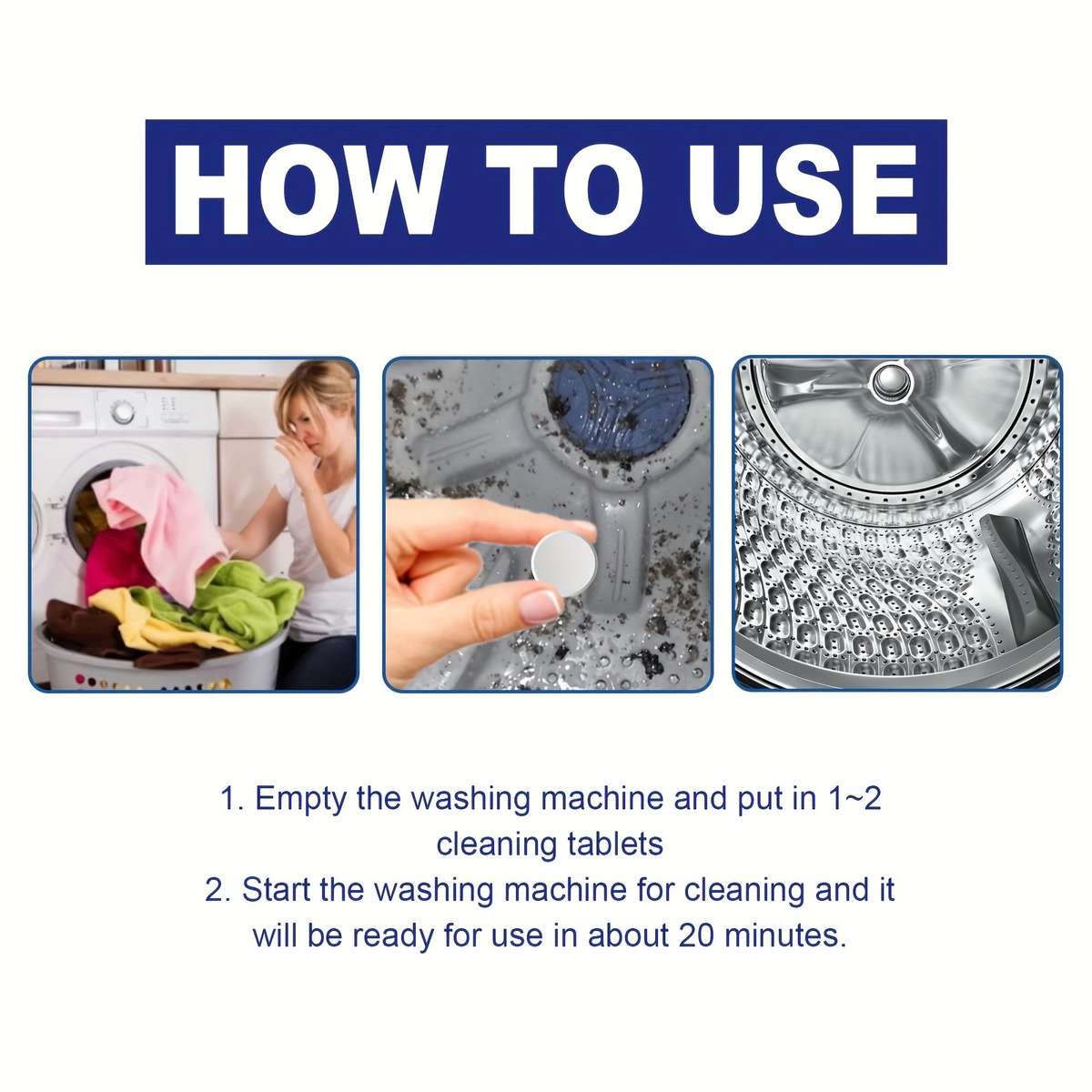 HOW TO USE

1. Empty the washing machine and put in 1~2 cleaning tablets
2. Start the washing machine for cleaning and it will be ready for use in about 20 minutes.