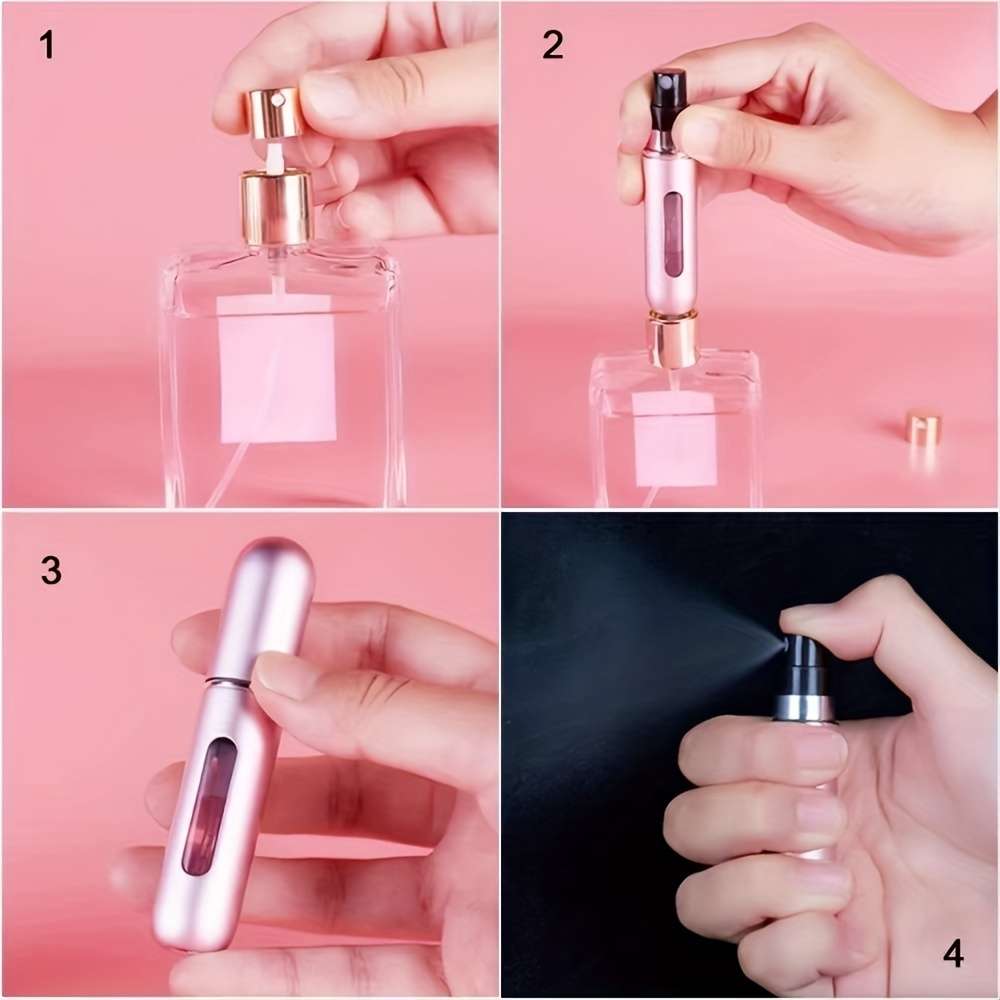 1

2

3

4