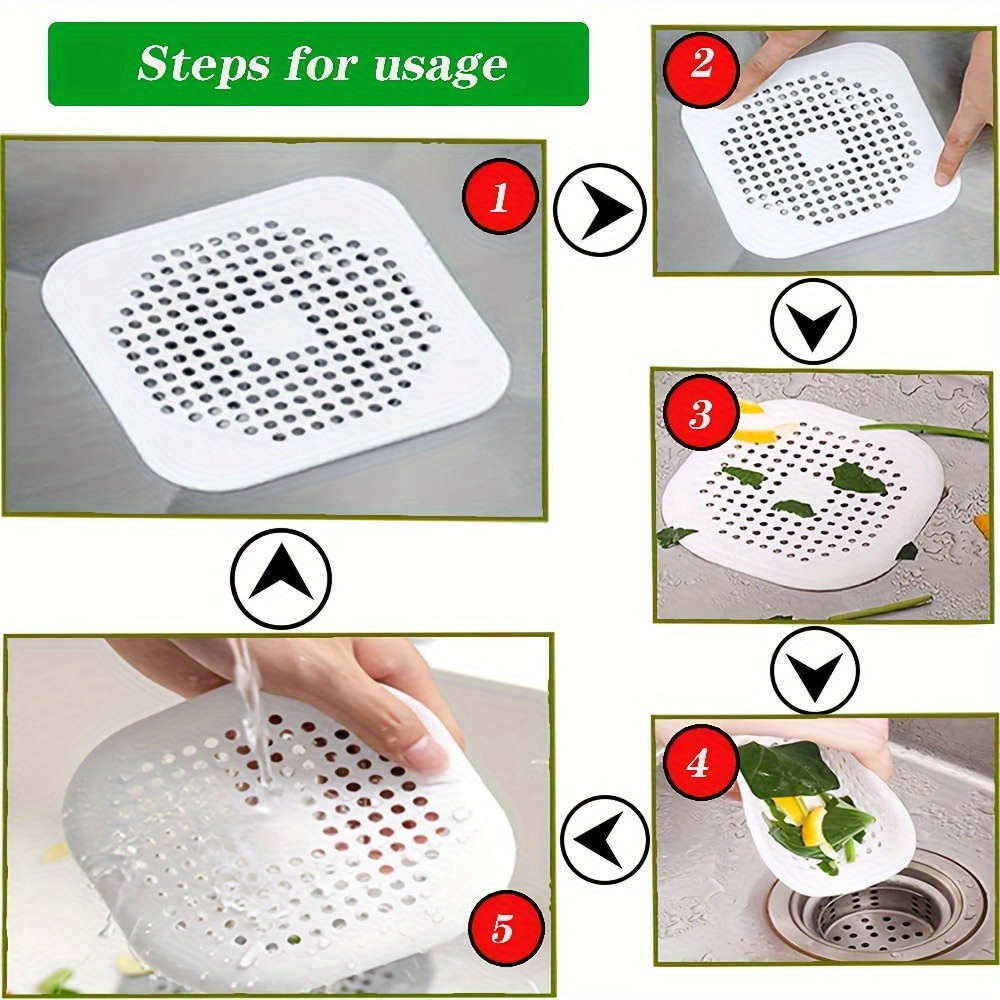 Steps for usage

1

2

3

4

5