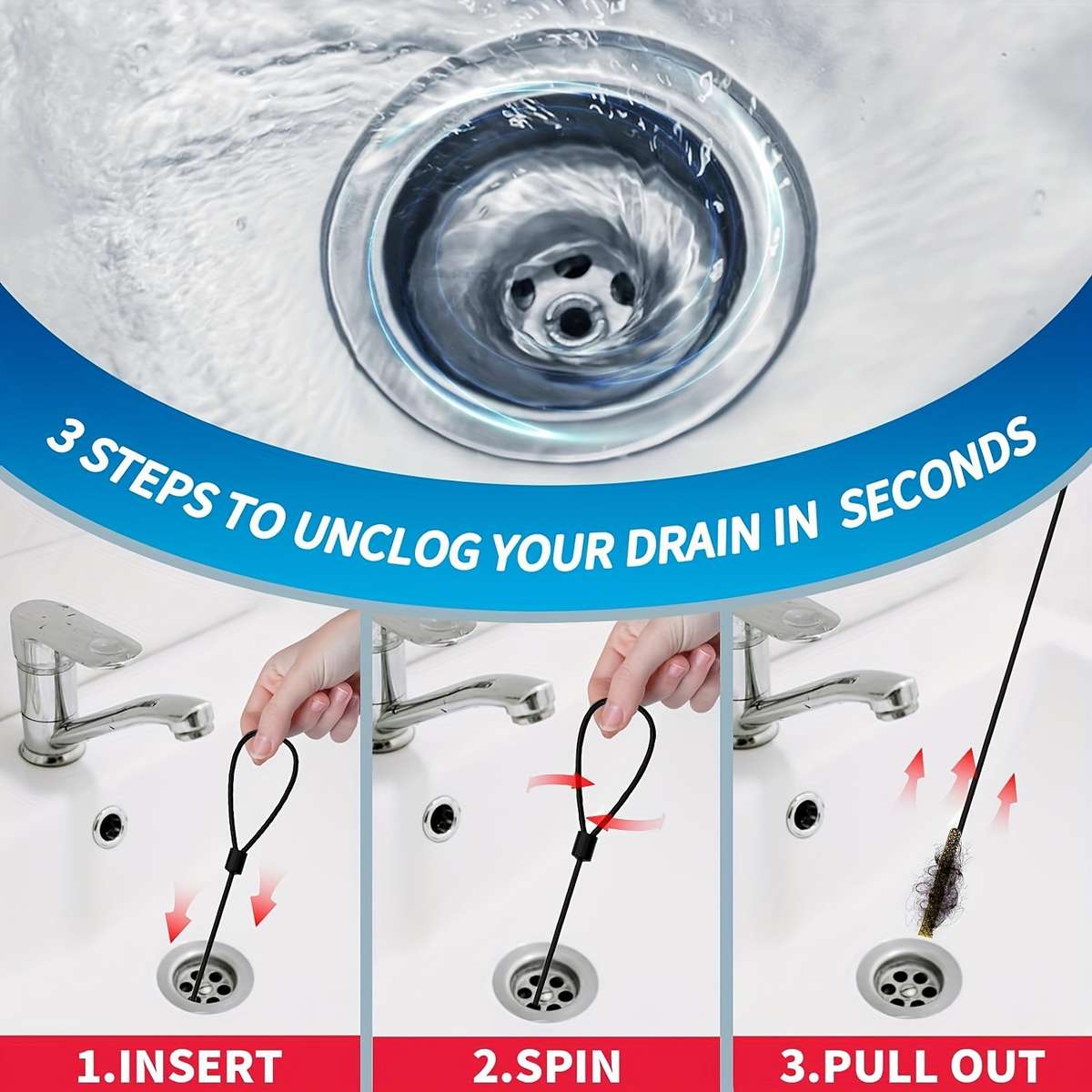 3 STEPS TO UNCLOG YOUR DRAIN IN SECONDS

1.INSERT

2.SPIN

3.PULL OUT