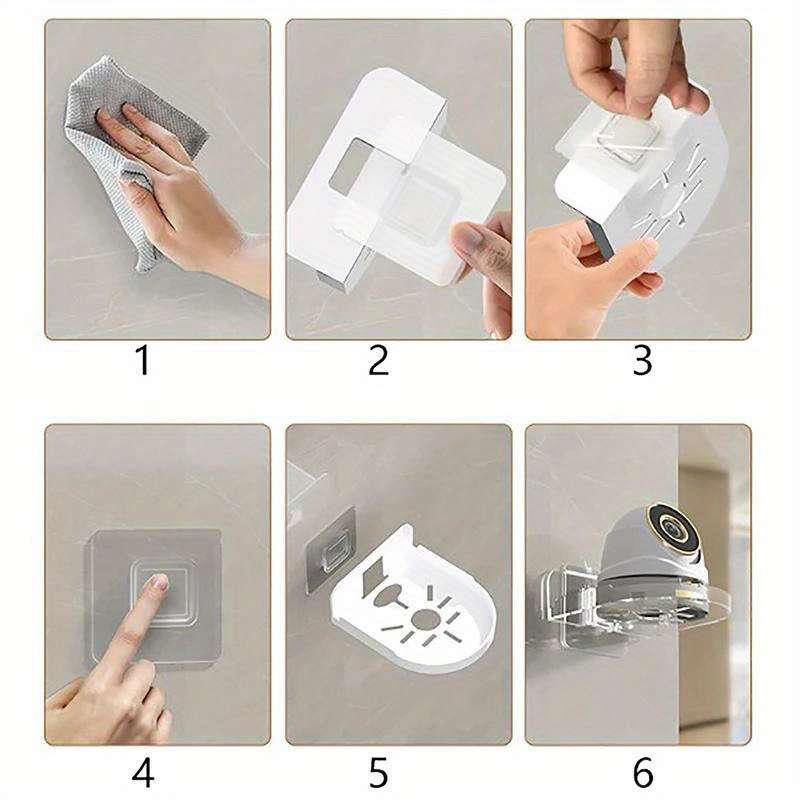 1

2

3

4

5

6