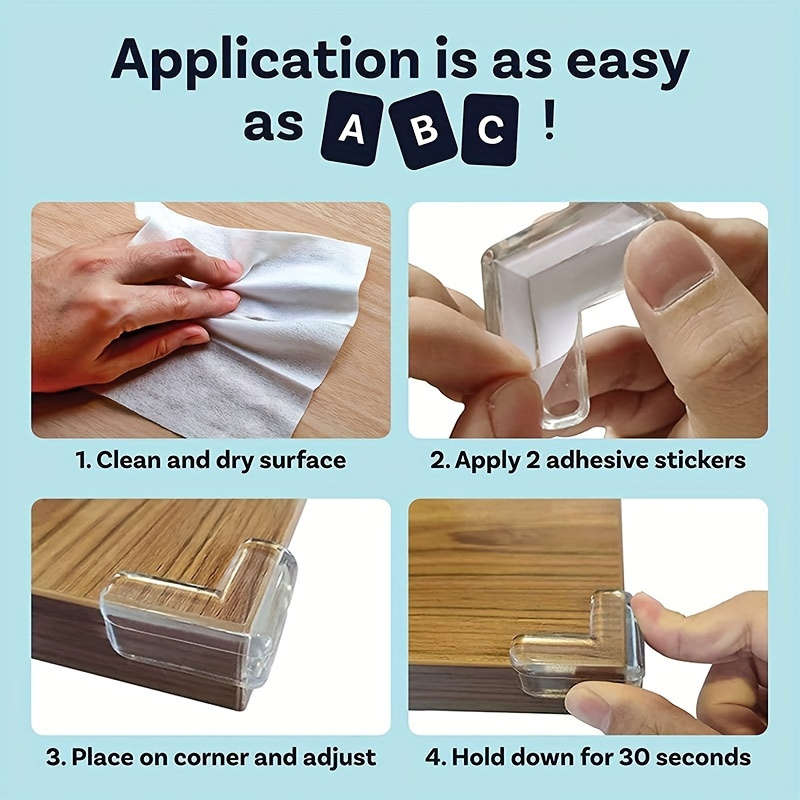 Application is as easy as A B C !

1. Clean and dry surface

2. Apply 2 adhesive stickers

3. Place on corner and adjust

4. Hold down for 30 seconds