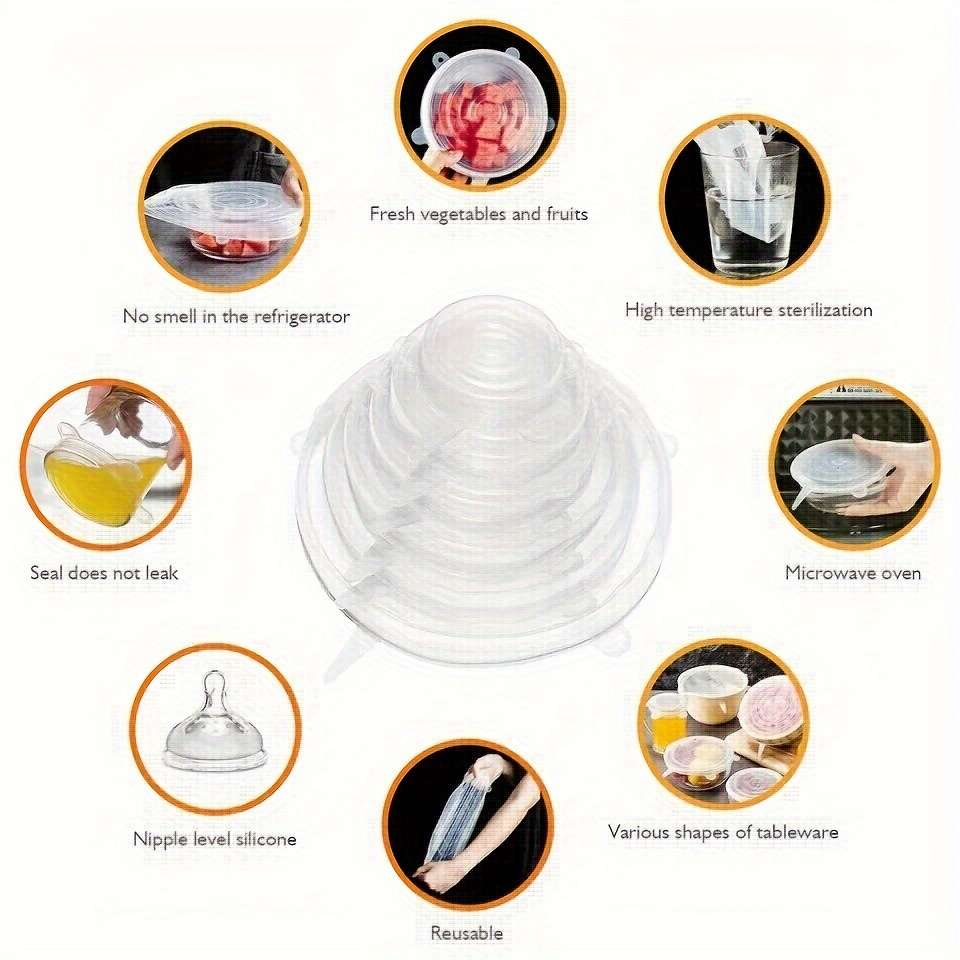 Fresh vegetables and fruits

No smell in the refrigerator

High temperature sterilization

Seal does not leak

Microwave oven

Nipple level silicone

Various shapes of tableware

Reusable