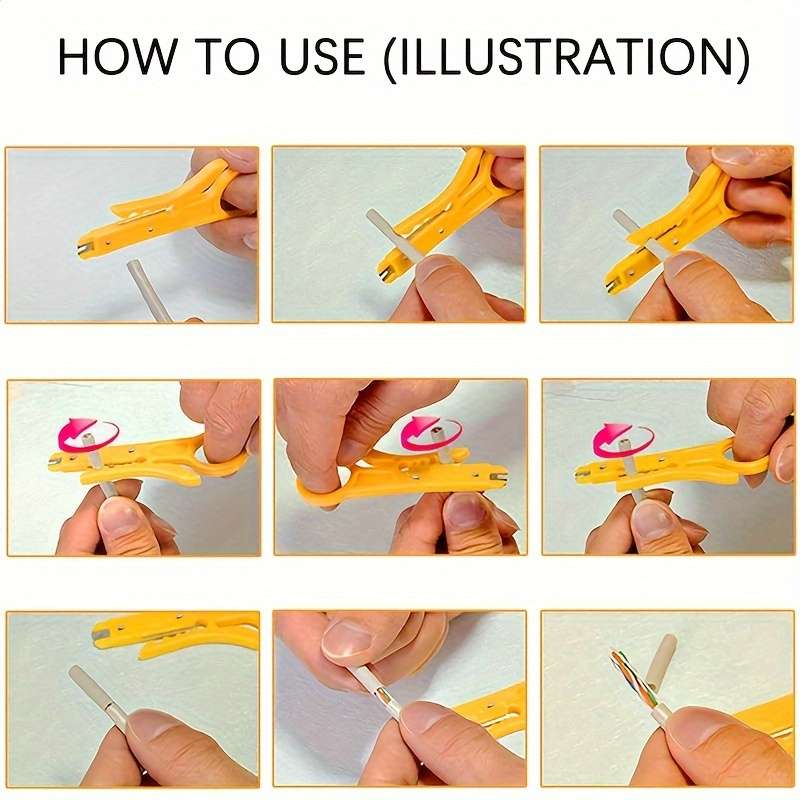 HOW TO USE (ILLUSTRATION)