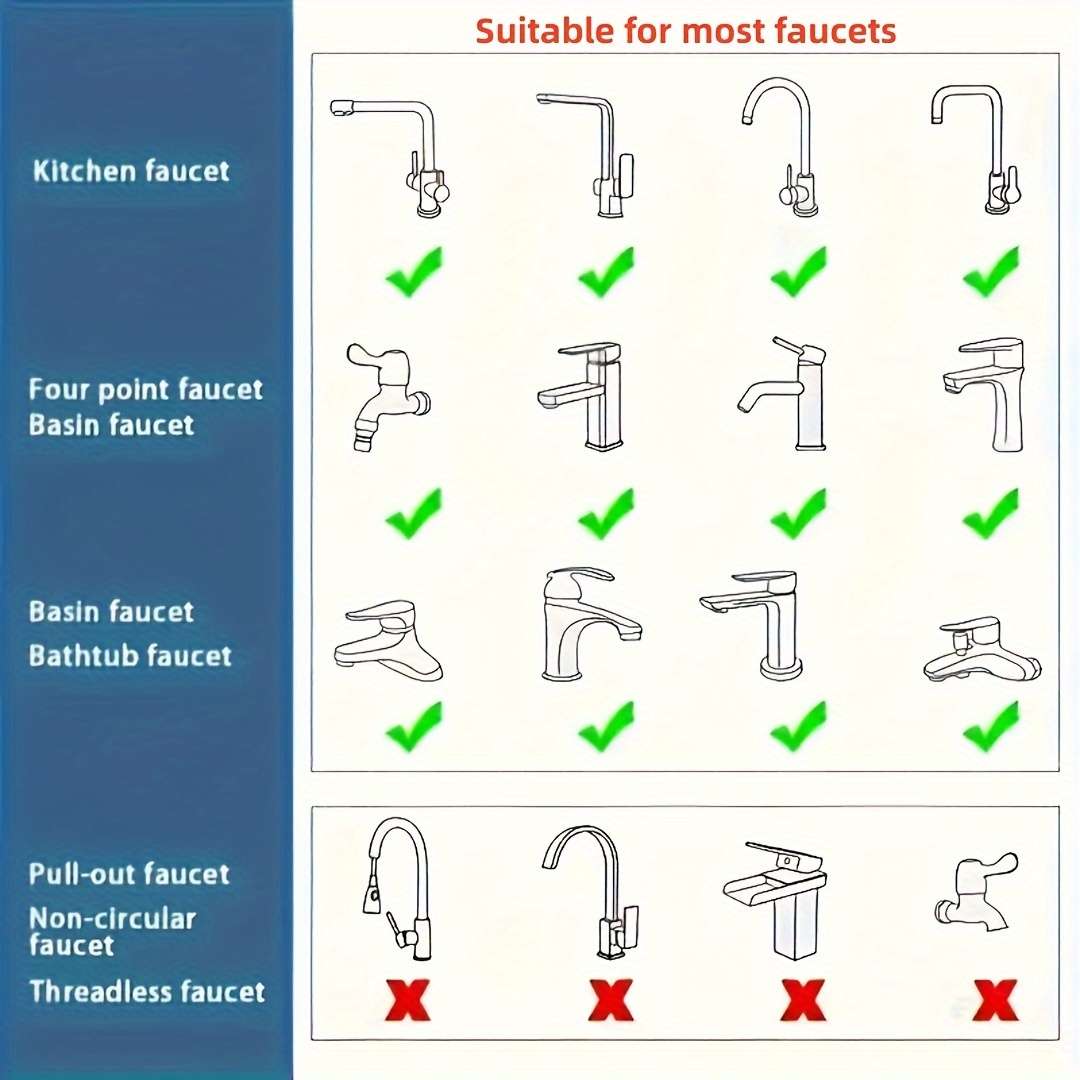 Suitable for most faucets

Kitchen faucet

Four point faucet
Basin faucet

Basin faucet
Bathtub faucet

Pull-out faucet
Non-circular faucet
Threadless faucet