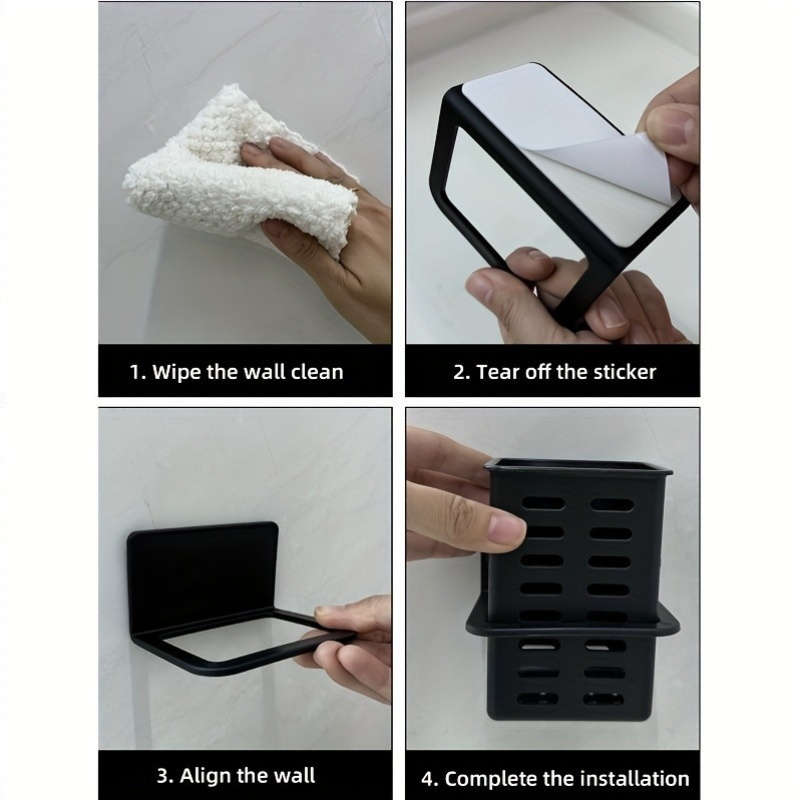 1. Wipe the wall clean

2. Tear off the sticker

3. Align the wall

4. Complete the installation