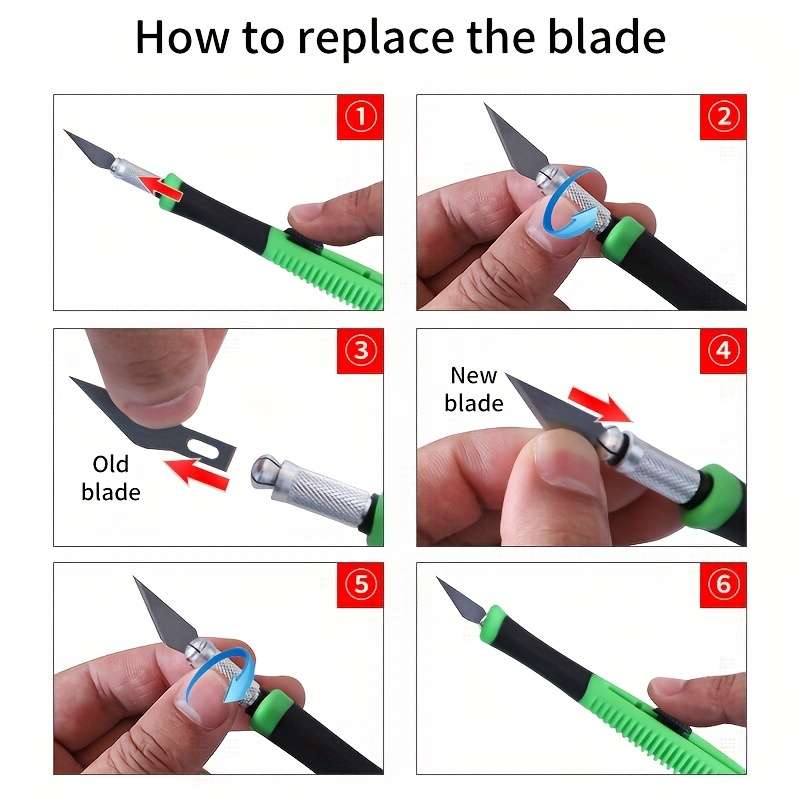 How to replace the blade

①

②

③

Old blade

④

New blade

⑤

⑥