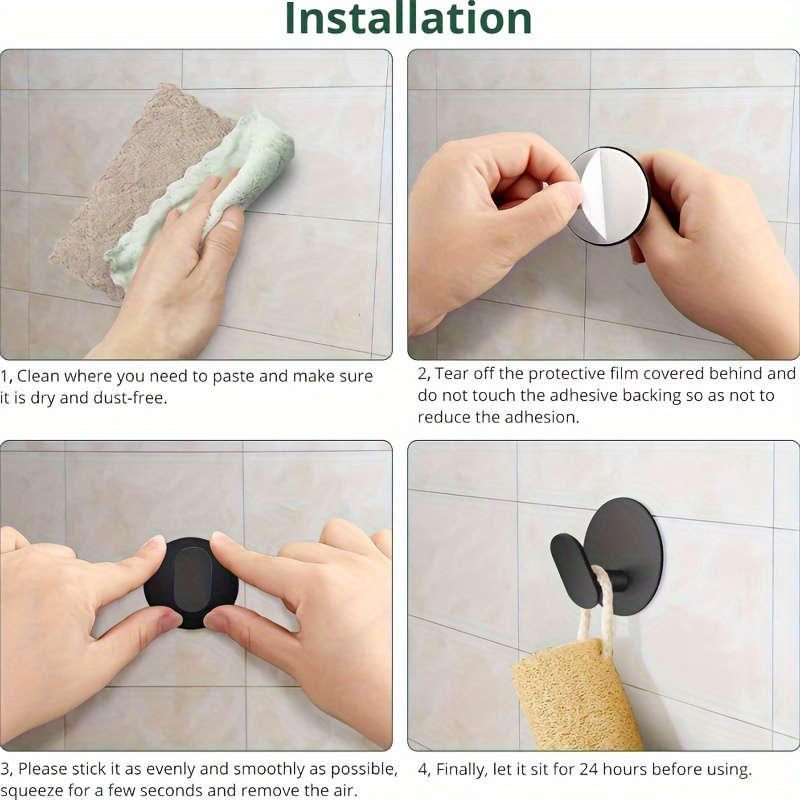 Installation

1, Clean where you need to paste and make sure it is dry and dust-free.

2, Tear off the protective film covered behind and do not touch the adhesive backing so as not to reduce the adhesion.

3, Please stick it as evenly and smoothly as possible, squeeze for a few seconds and remove the air.

4, Finally, let it sit for 24 hours before using.