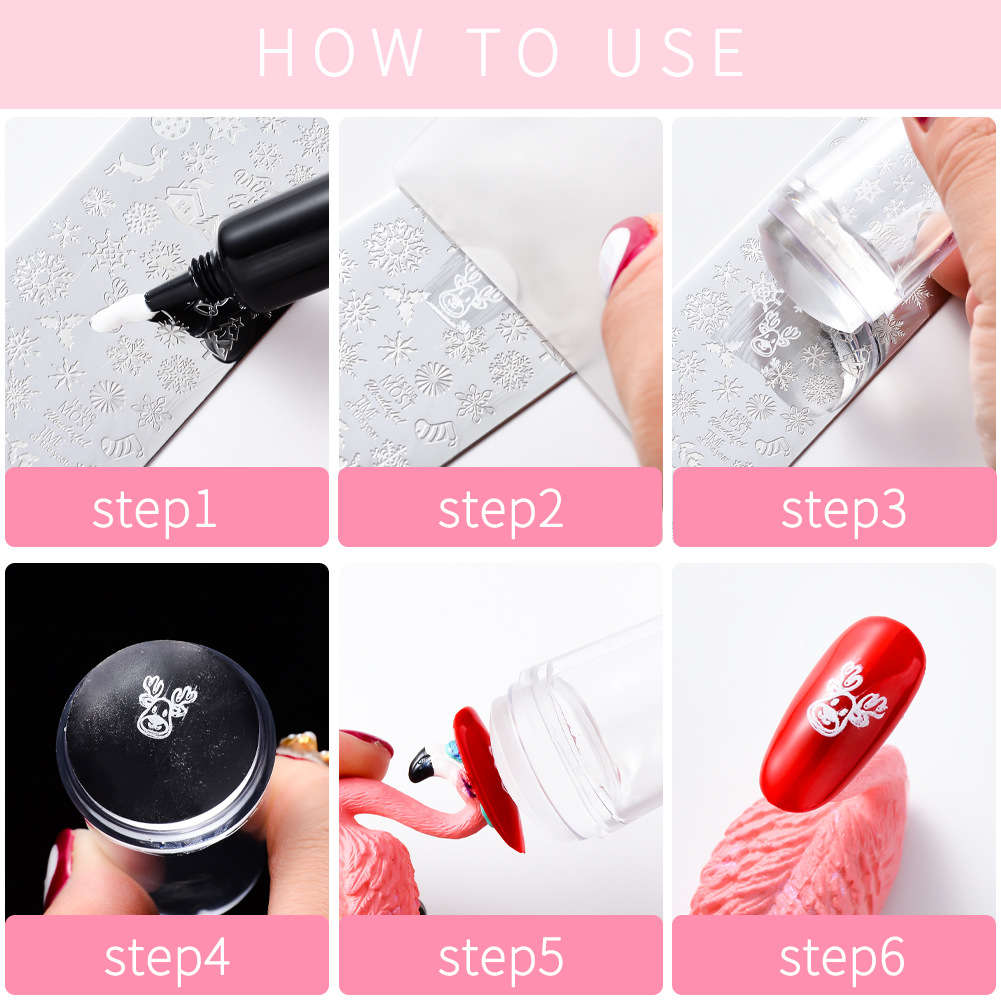 HOW TO USE

step1

step2

step3

step4

step5

step6