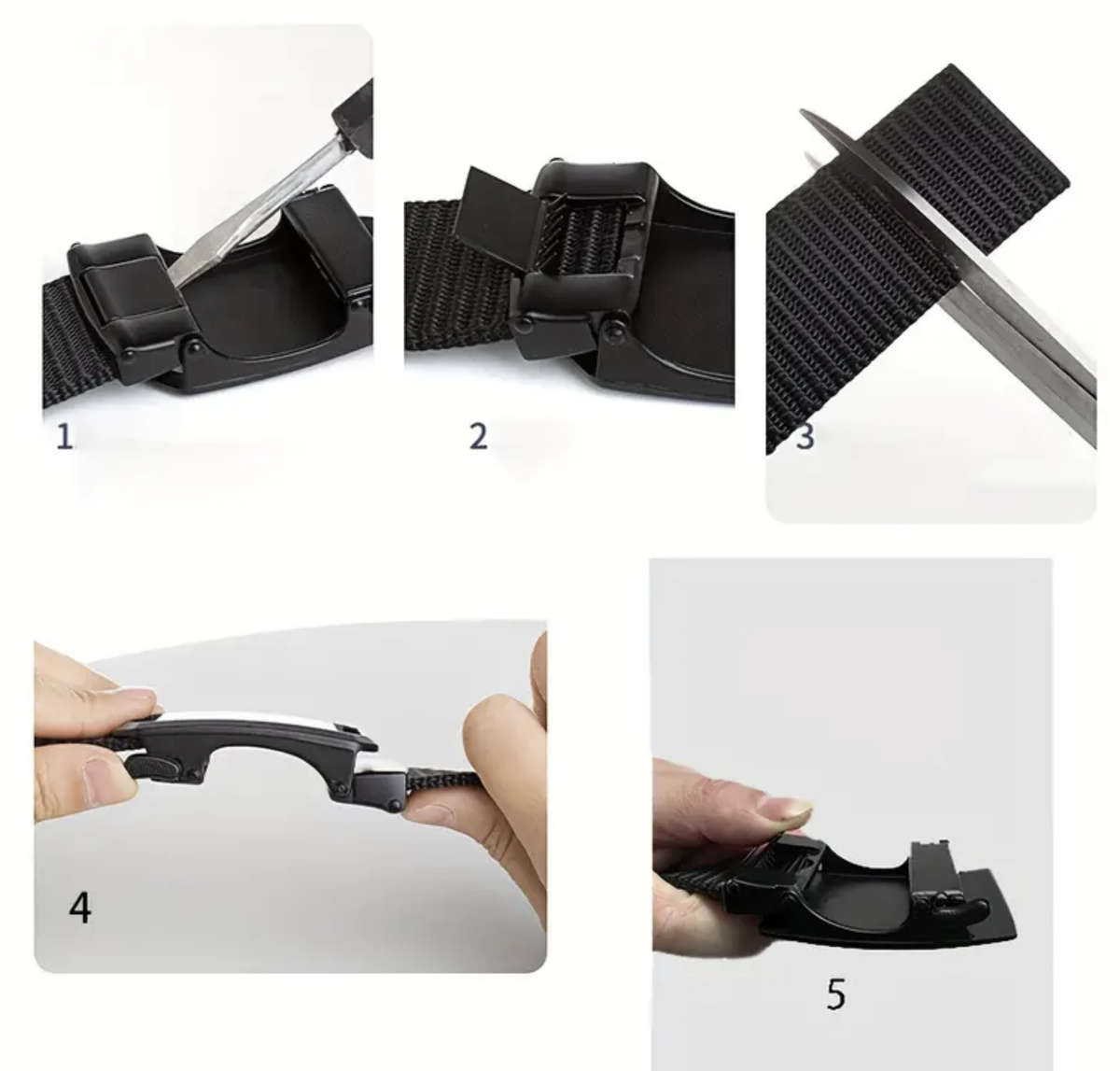 1

2

3

4

5