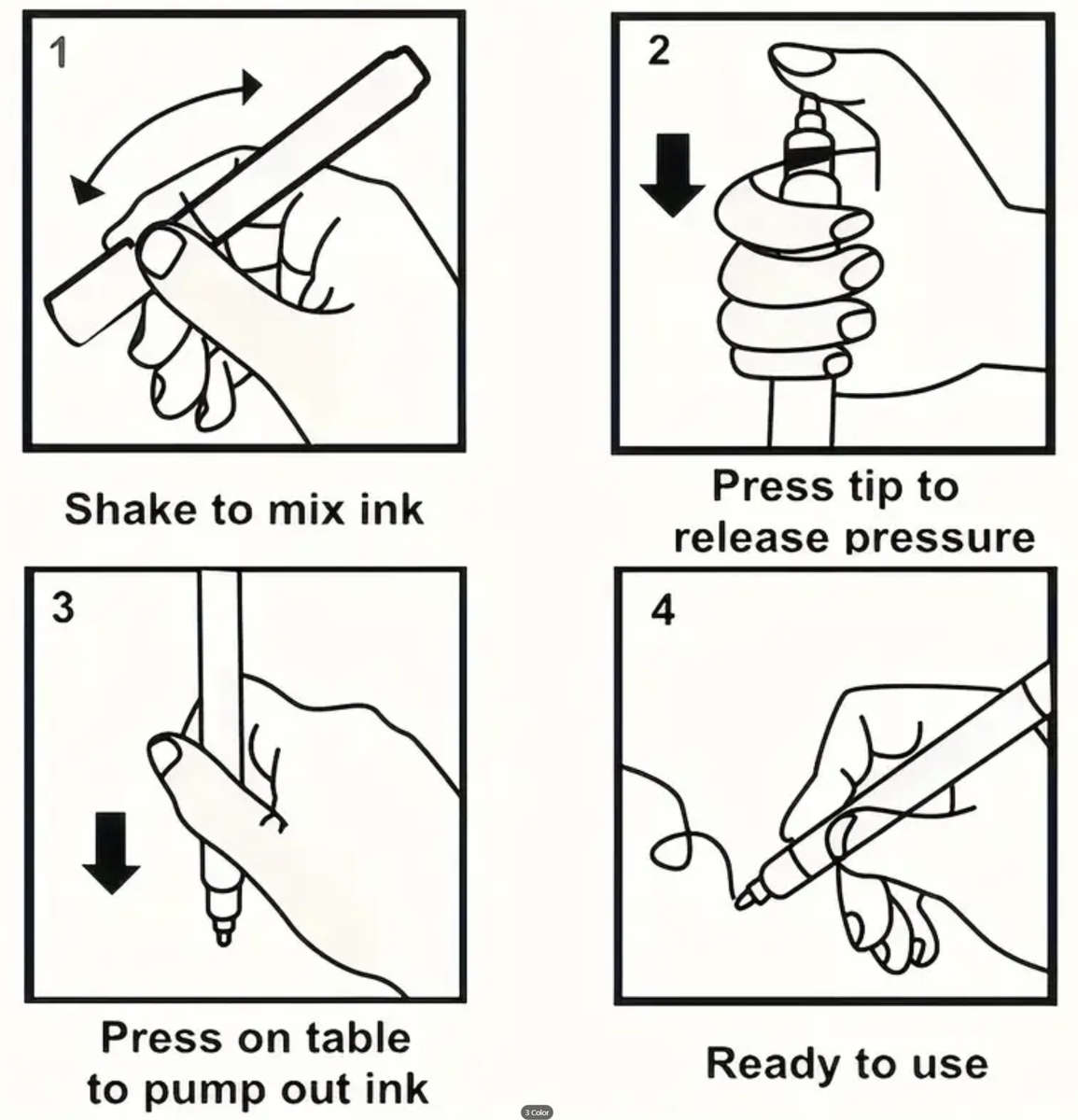 1

Shake to mix ink

2

Press tip to release pressure

3

Press on table to pump out ink

4

Ready to use

3 Color