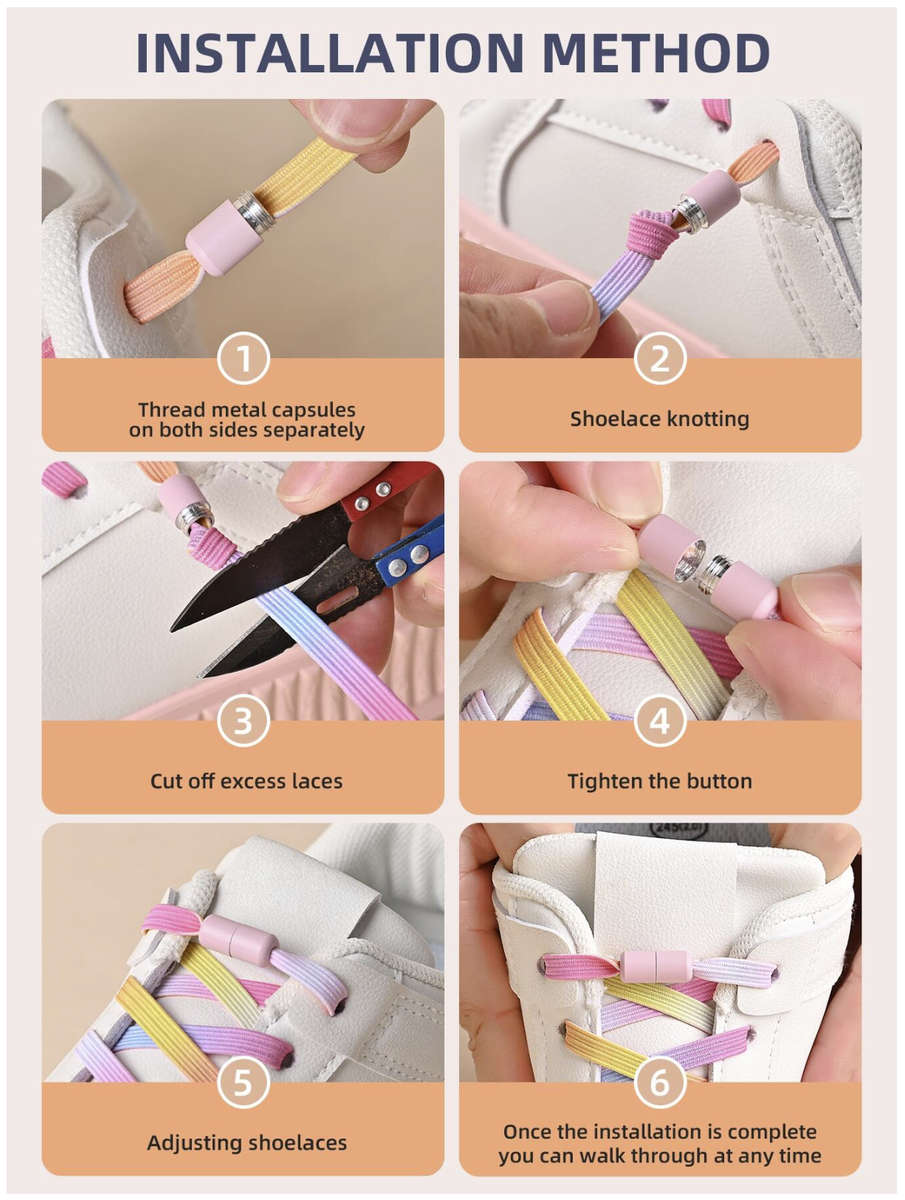 INSTALLATION METHOD

1
Thread metal capsules on both sides separately

2
Shoelace knotting

3
Cut off excess laces

4
Tighten the button

5
Adjusting shoelaces

6
Once the installation is complete you can walk through at any time