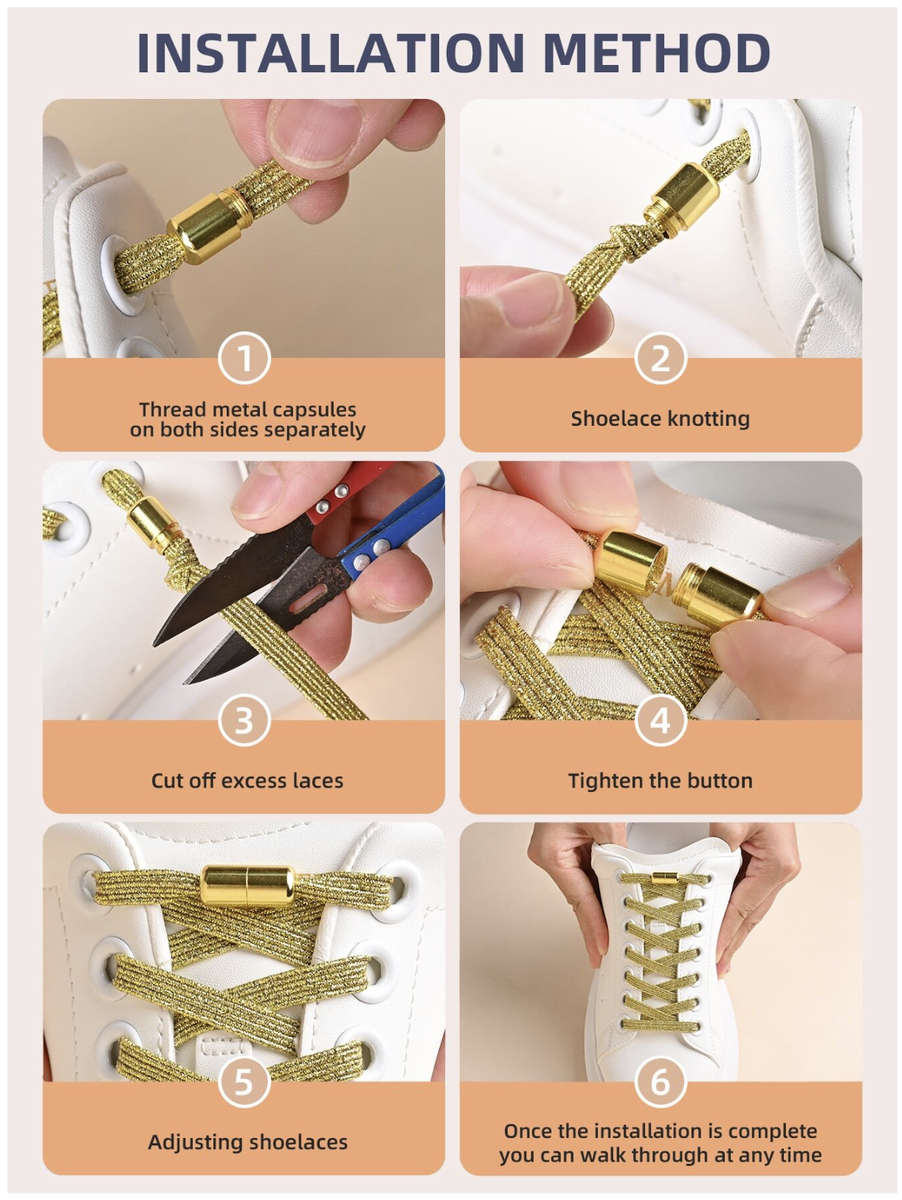 INSTALLATION METHOD

1
Thread metal capsules on both sides separately

2
Shoelace knotting

3
Cut off excess laces

4
Tighten the button

5
Adjusting shoelaces

6
Once the installation is complete you can walk through at any time