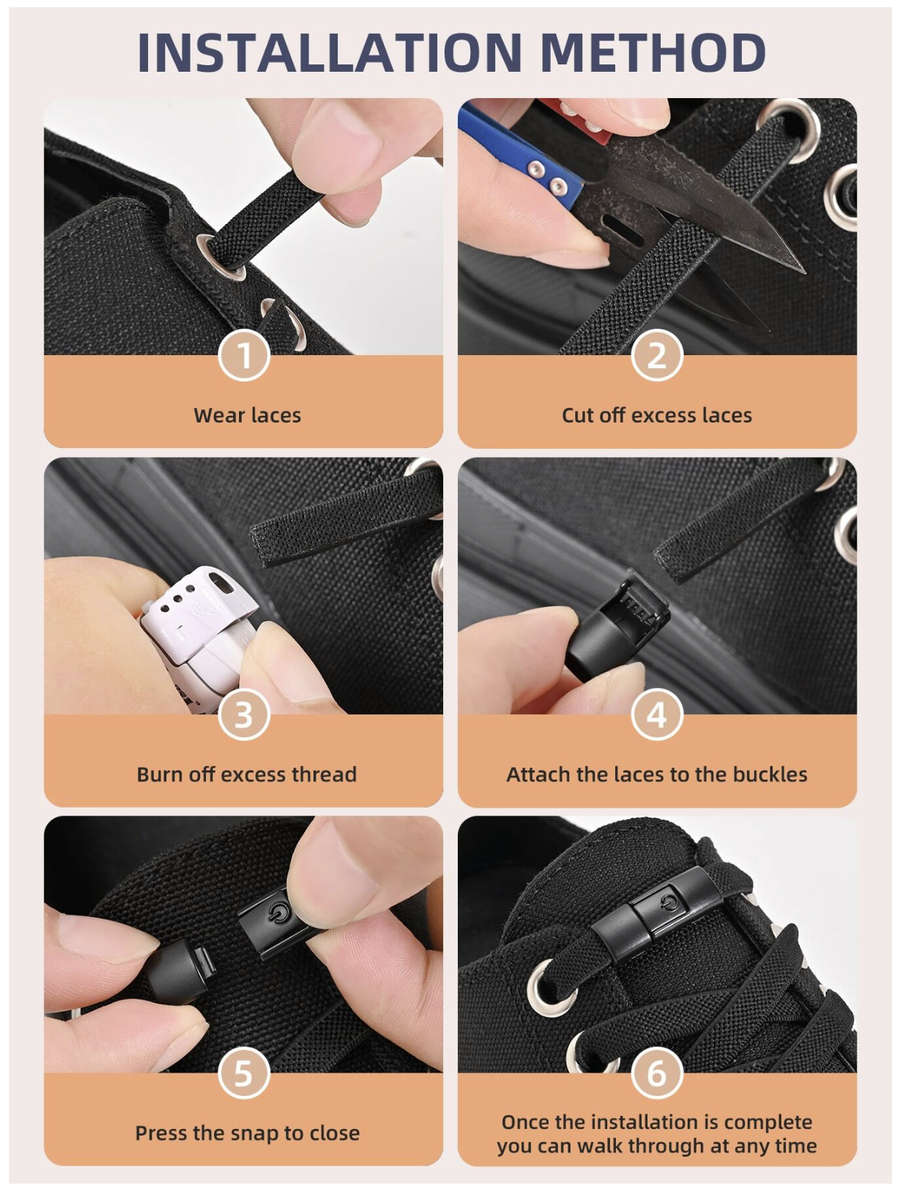 INSTALLATION METHOD

1
Wear laces

2
Cut off excess laces

3
Burn off excess thread

4
Attach the laces to the buckles

5
Press the snap to close

6
Once the installation is complete you can walk through at any time