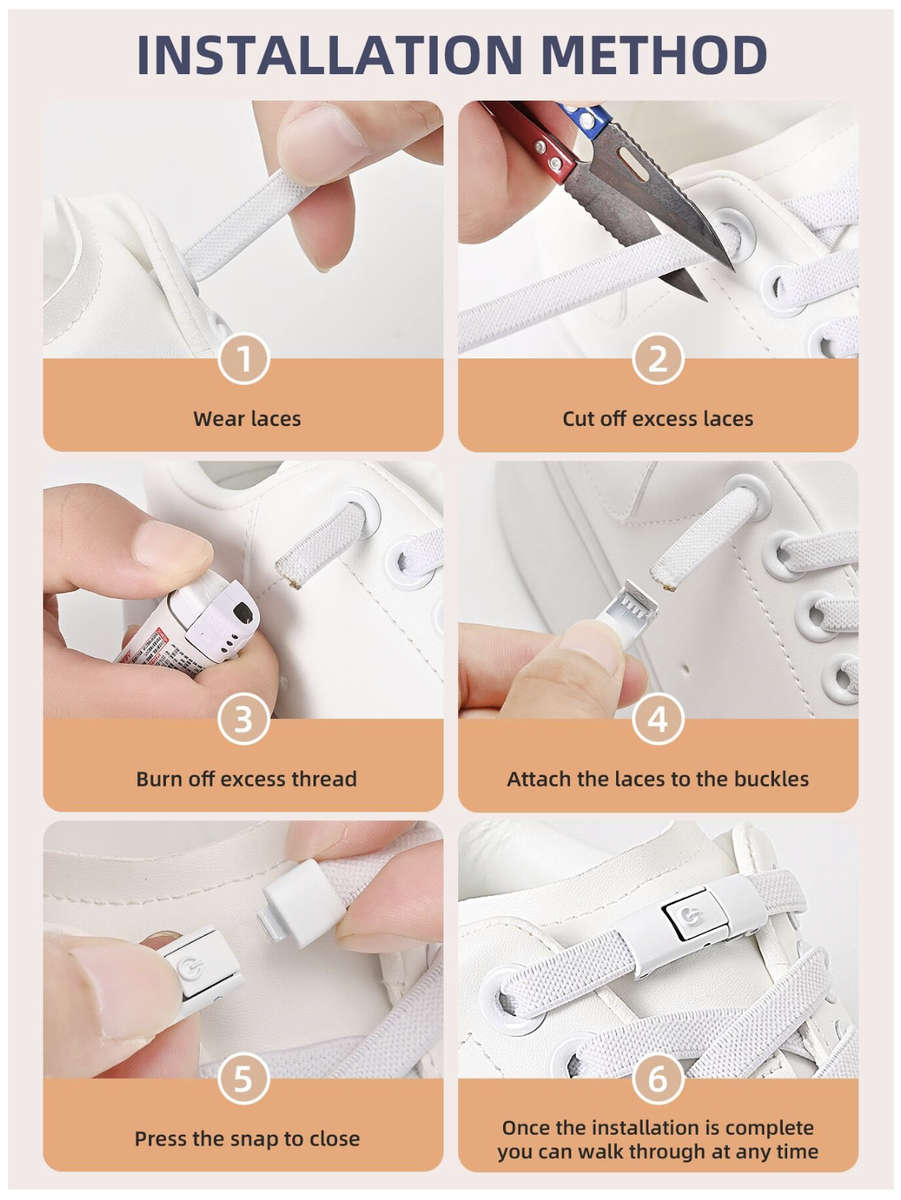 INSTALLATION METHOD

1
Wear laces

2
Cut off excess laces

3
Burn off excess thread

4
Attach the laces to the buckles

5
Press the snap to close

6
Once the installation is complete you can walk through at any time