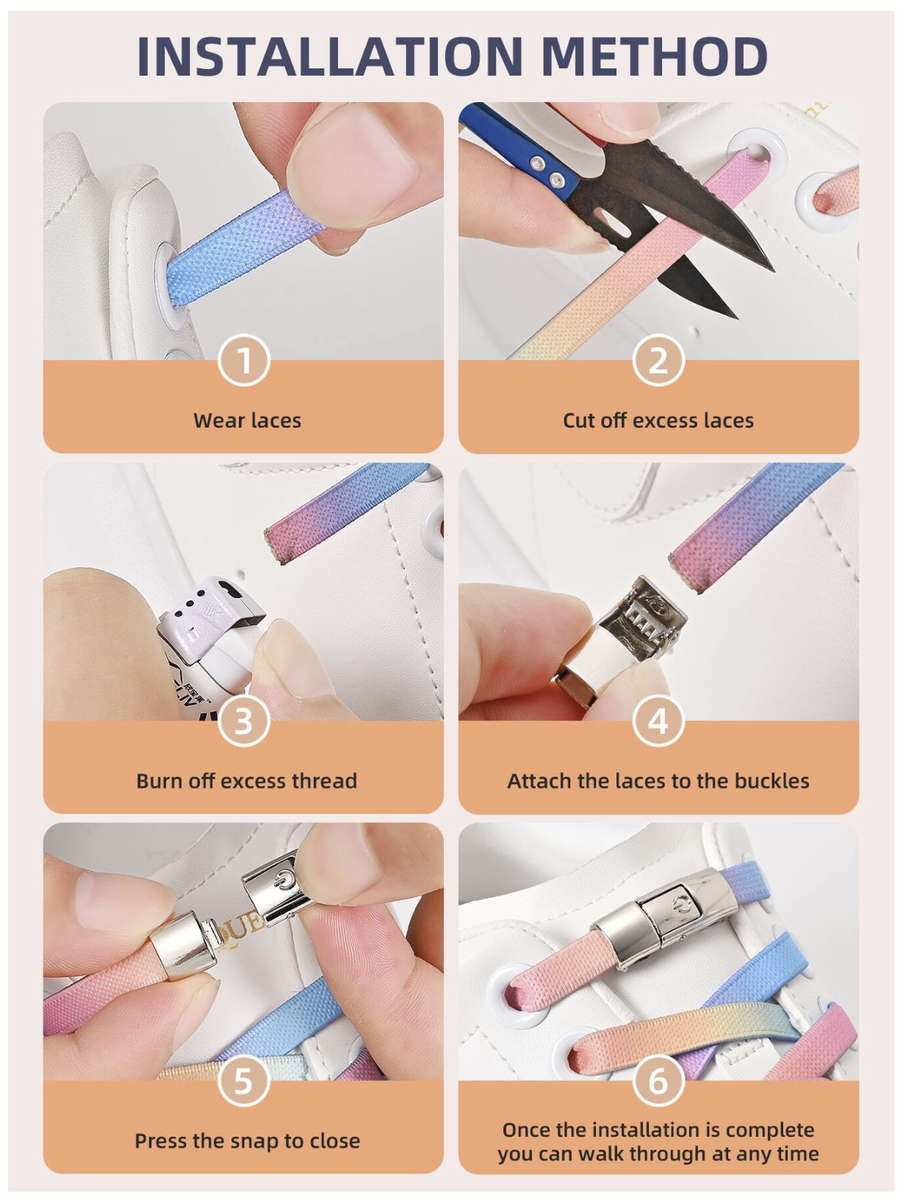 INSTALLATION METHOD

1
Wear laces

2
Cut off excess laces

3
Burn off excess thread

4
Attach the laces to the buckles

5
Press the snap to close

6
Once the installation is complete you can walk through at any time