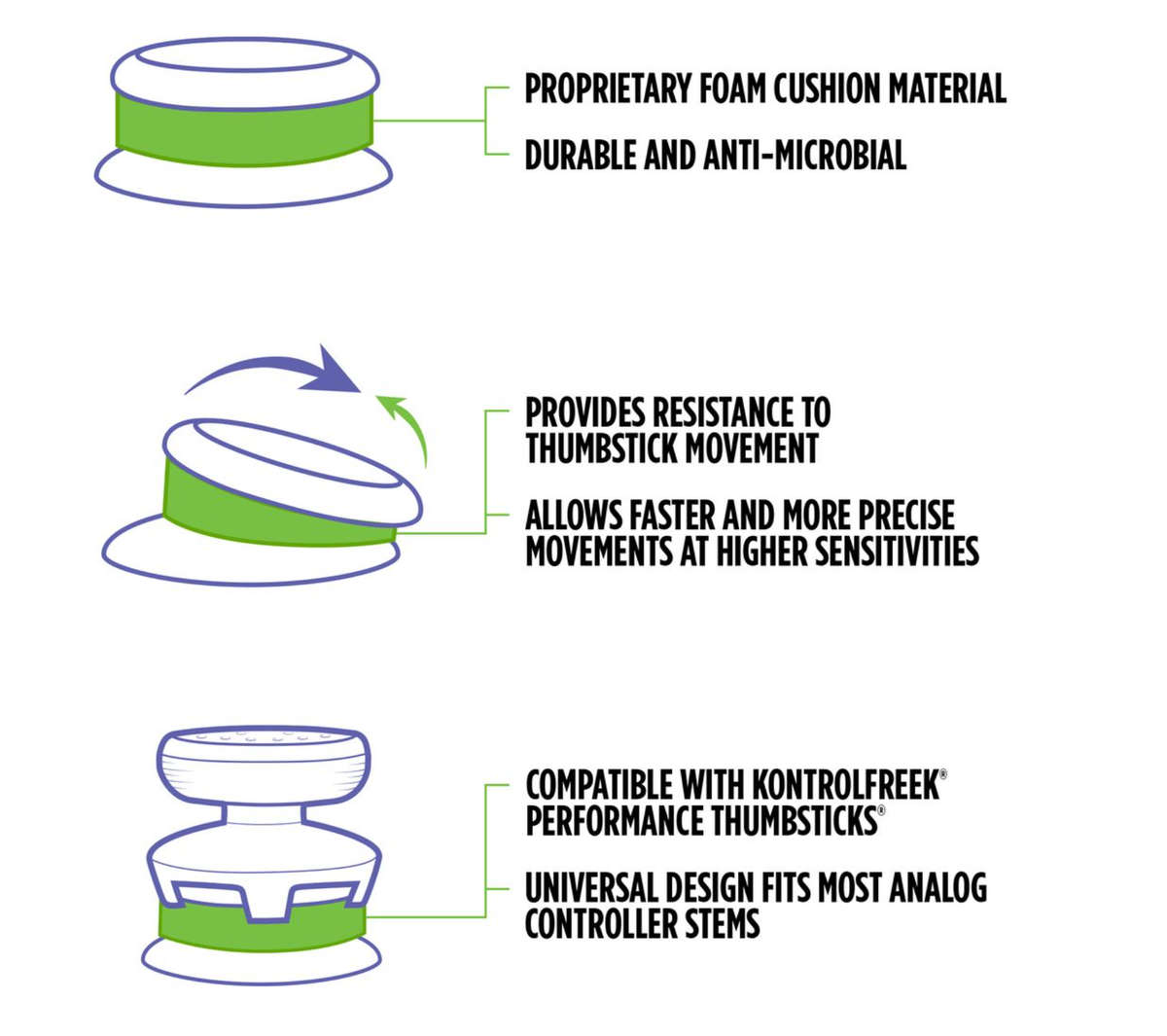 PROPRIETARY FOAM CUSHION MATERIAL

DURABLE AND ANTI-MICROBIAL

PROVIDES RESISTANCE TO THUMBSTICK MOVEMENT

ALLOWS FASTER AND MORE PRECISE MOVEMENTS AT HIGHER SENSITIVITIES

COMPATIBLE WITH KONTROLFREEK® PERFORMANCE THUMBSTICKS®

UNIVERSAL DESIGN FITS MOST ANALOG CONTROLLER STEMS