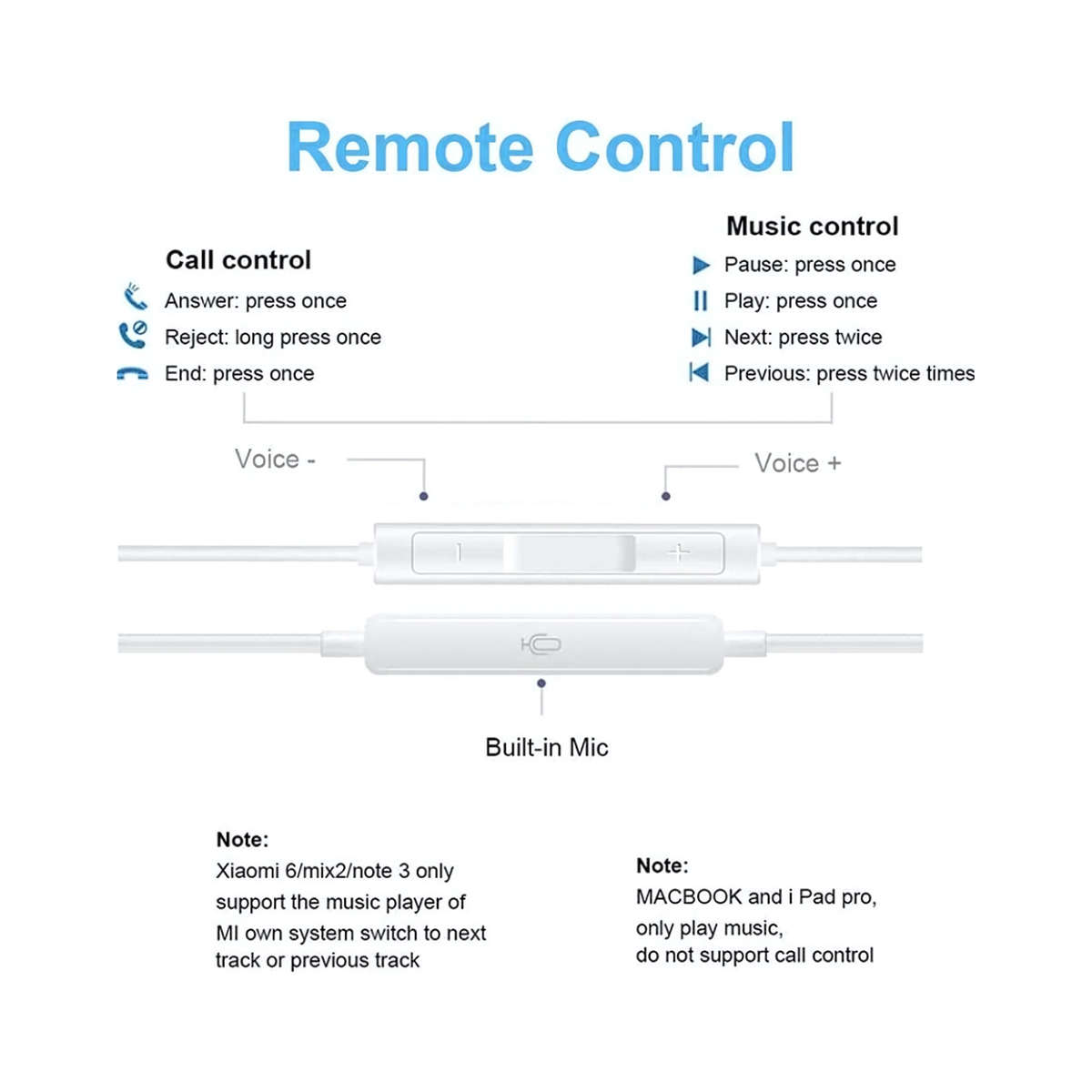 Remote Control

Call control
Answer: press once
Reject: long press once
End: press once

Music control
Pause: press once
Play: press once
Next: press twice
Previous: press twice times

Voice -

Voice +

Built-in Mic

Note:
Xiaomi 6/mix2/note 3 only support the music player of MI own system switch to next track or previous track

Note:
MACBOOK and i Pad pro, only play music, do not support call control