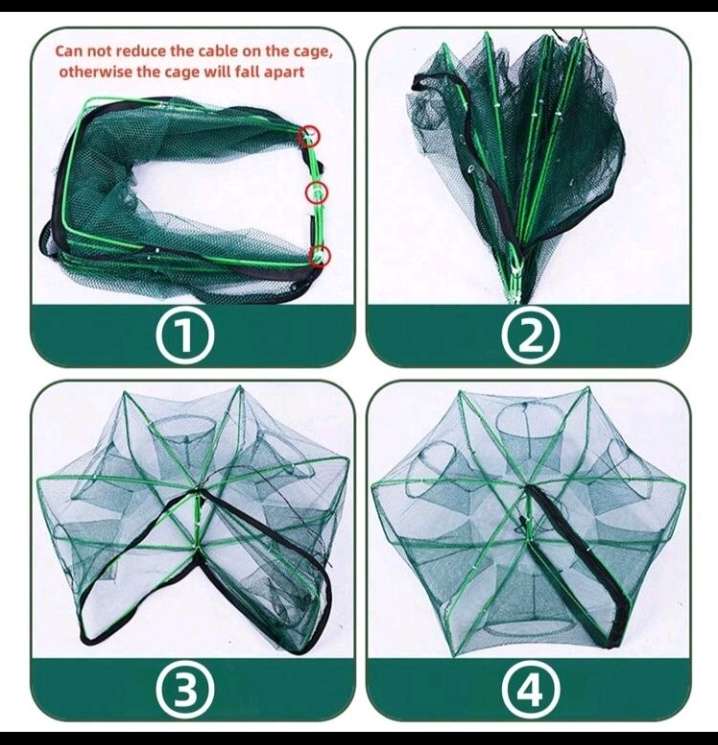 Can not reduce the cable on the cage, otherwise the cage will fall apart

①

②

③

④