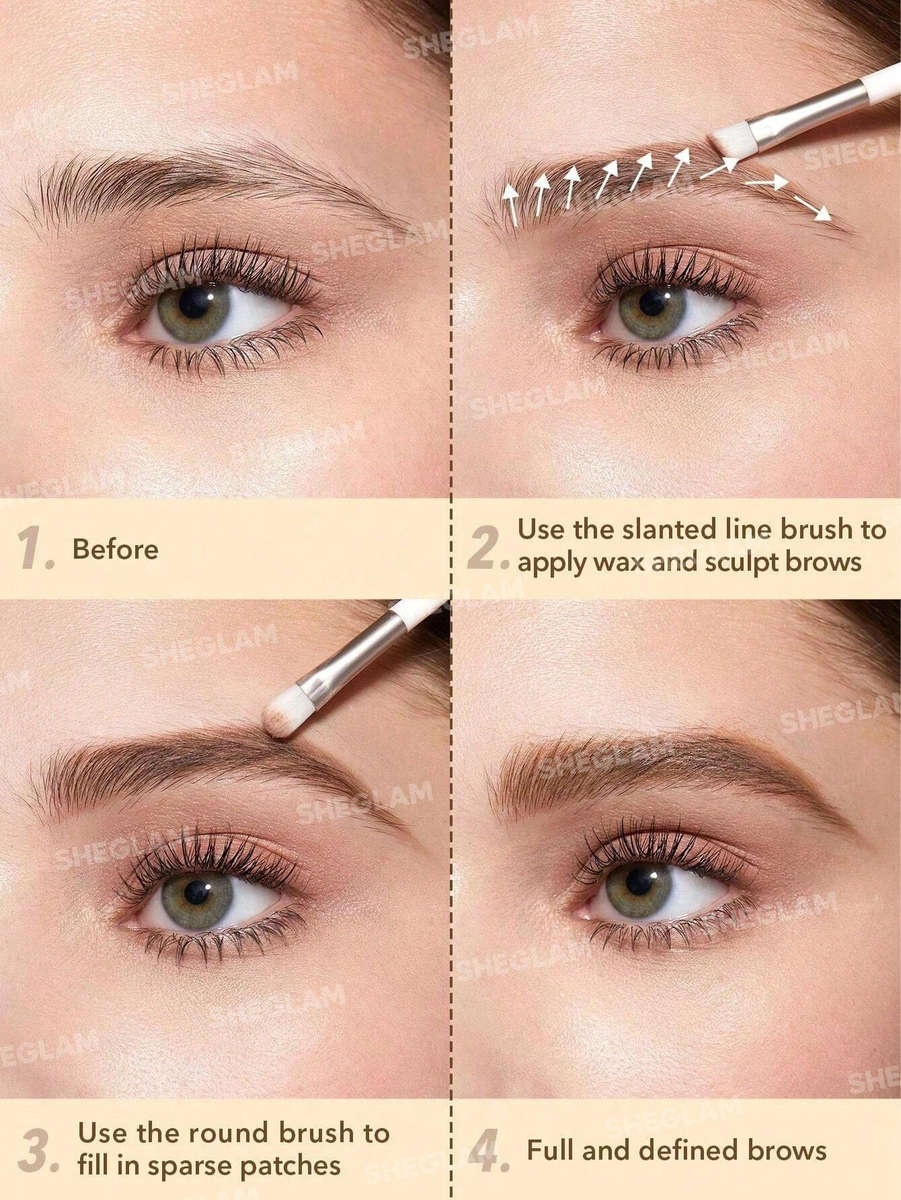 SHEGLAM

1. Before

2. Use the slanted line brush to apply wax and sculpt brows

3. Use the round brush to fill in sparse patches

4. Full and defined brows