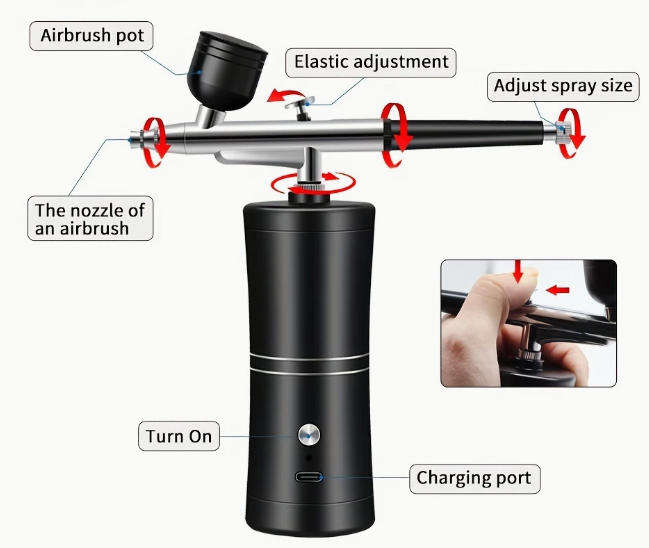 Airbrush pot

Elastic adjustment

Adjust spray size

The nozzle of an airbrush

Turn On

Charging port