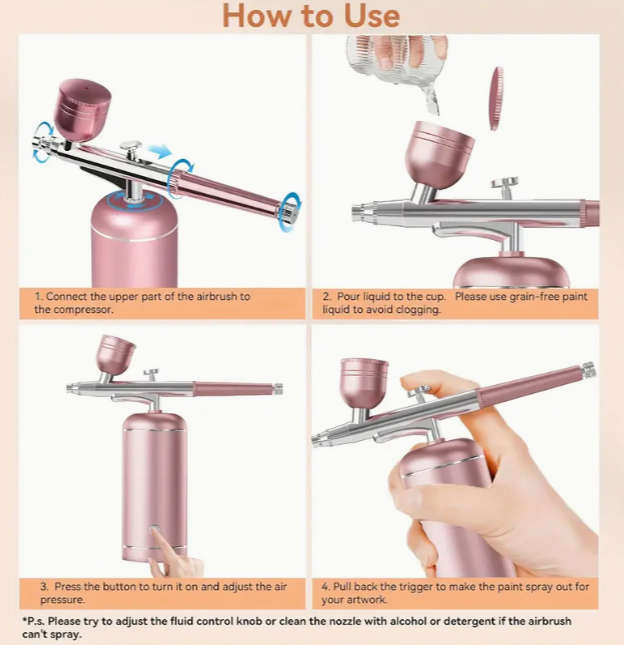 How to Use

1. Connect the upper part of the airbrush to the compressor.

2. Pour liquid to the cup. Please use grain-free paint liquid to avoid clogging.

3. Press the button to turn it on and adjust the air pressure.

4. Pull back the trigger to make the paint spray out for your artwork.

*P.s. Please try to adjust the fluid control knob or clean the nozzle with alcohol or detergent if the airbrush can't spray.