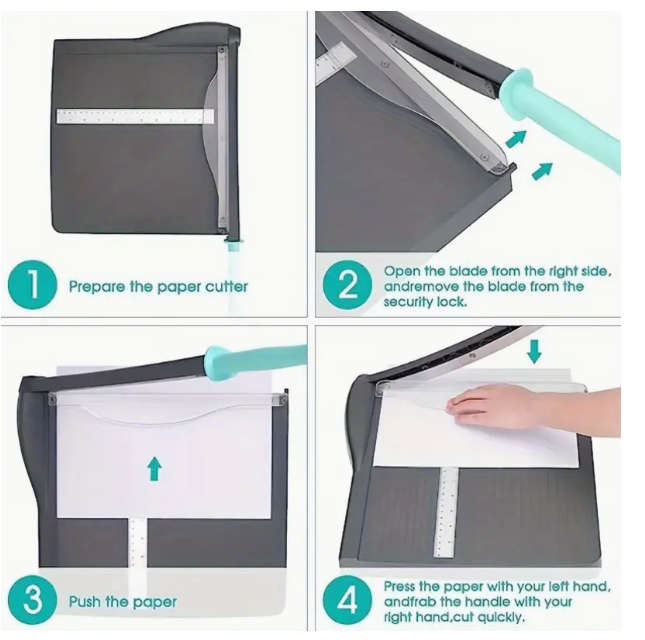 1 Prepare the paper cutter

2 Open the blade from the right side, andremove the blade from the security lock.

3 Push the paper

4 Press the paper with your left hand, andfrab the handle with your right hand,cut quickly.