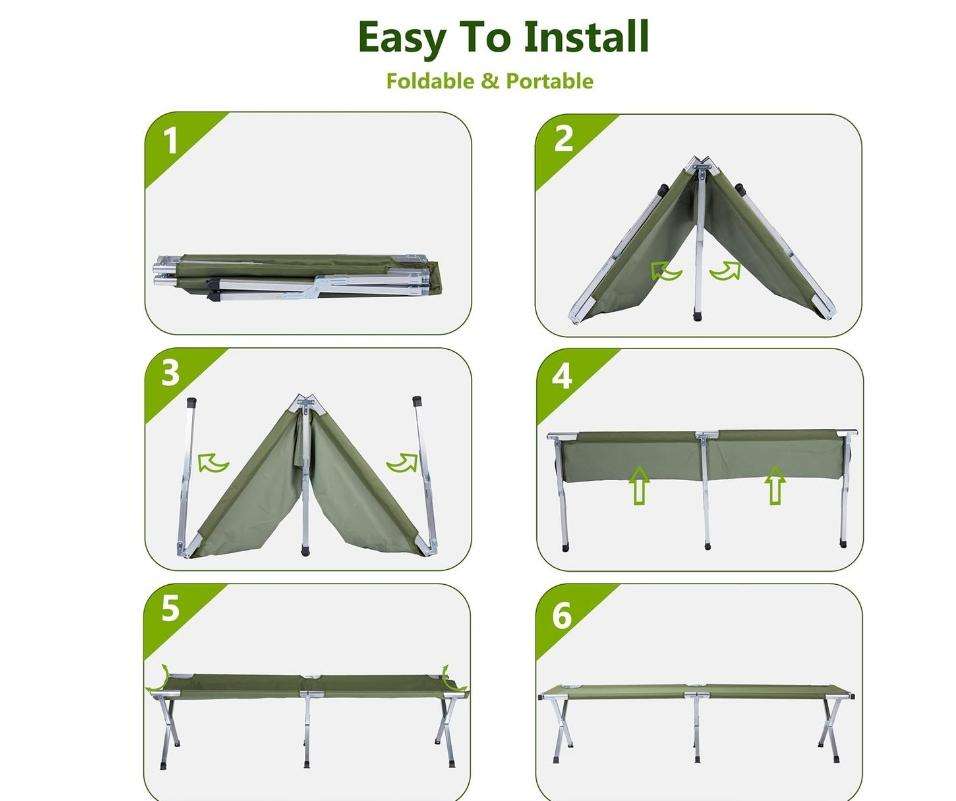 Easy To Install

Foldable & Portable

1

2

3

4

5

6