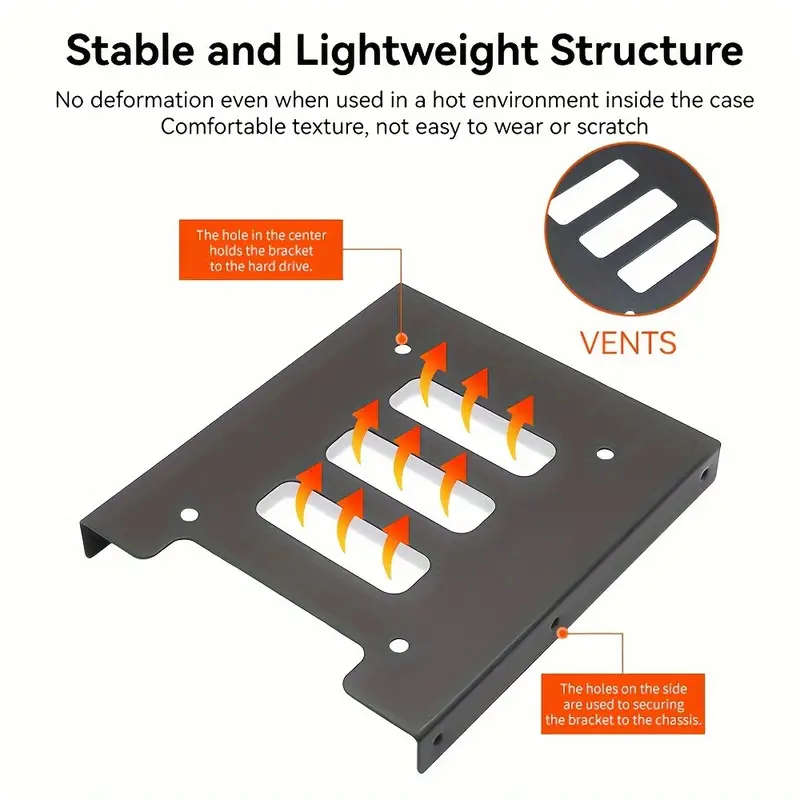 Stable and Lightweight Structure

No deformation even when used in a hot environment inside the case
Comfortable texture, not easy to wear or scratch

The hole in the center holds the bracket to the hard drive.

VENTS

The holes on the side are used to securing the bracket to the chassis.