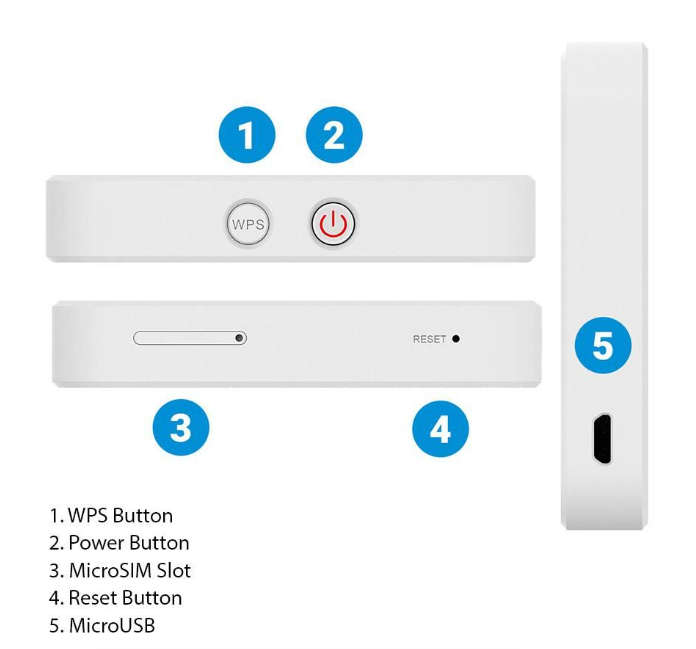 1
2
WPS
RESET
5
3
4

1. WPS Button
2. Power Button
3. MicroSIM Slot
4. Reset Button
5. MicroUSB