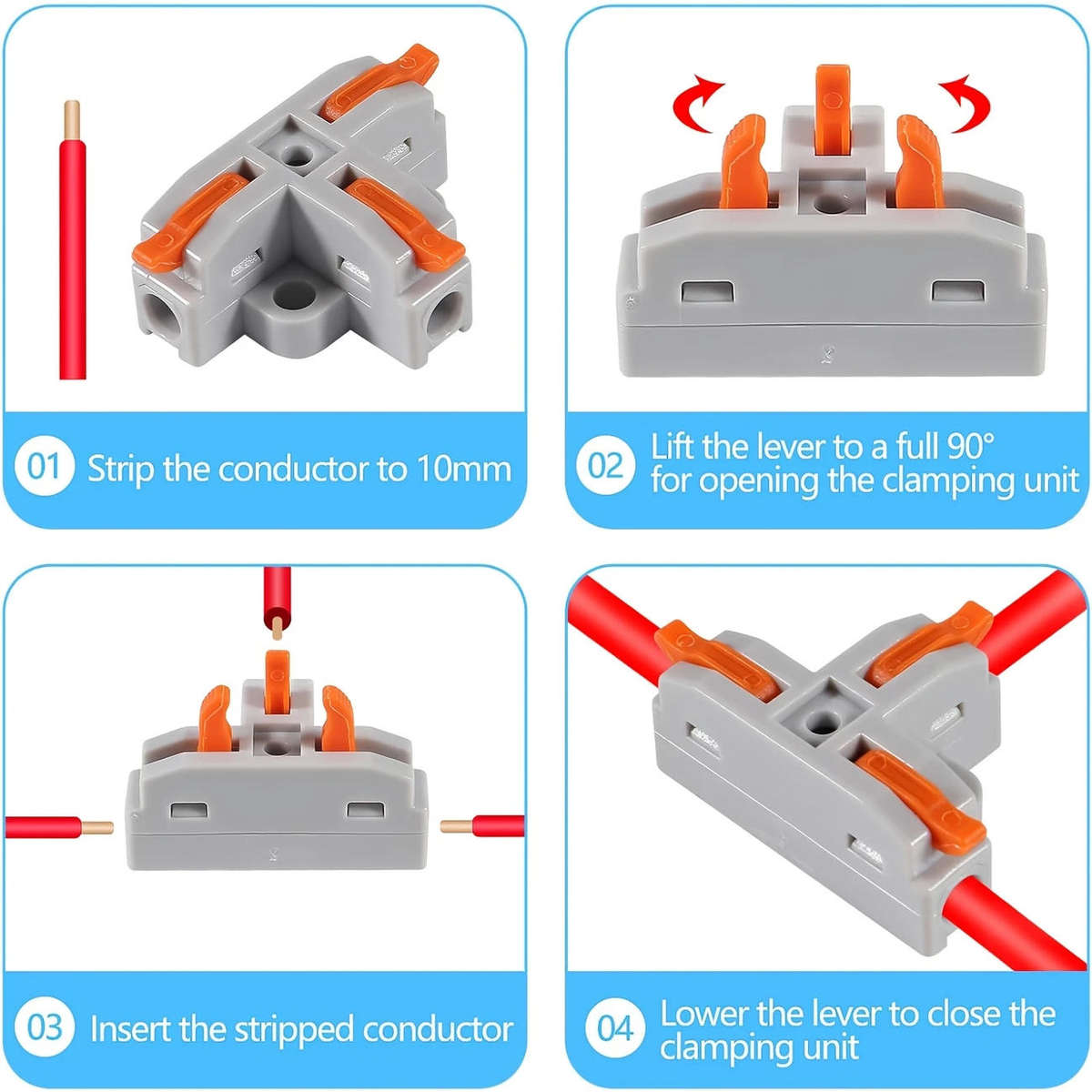 01 Strip the conductor to 10mm

02 Lift the lever to a full 90° for opening the clamping unit

03 Insert the stripped conductor

04 Lower the lever to close the clamping unit