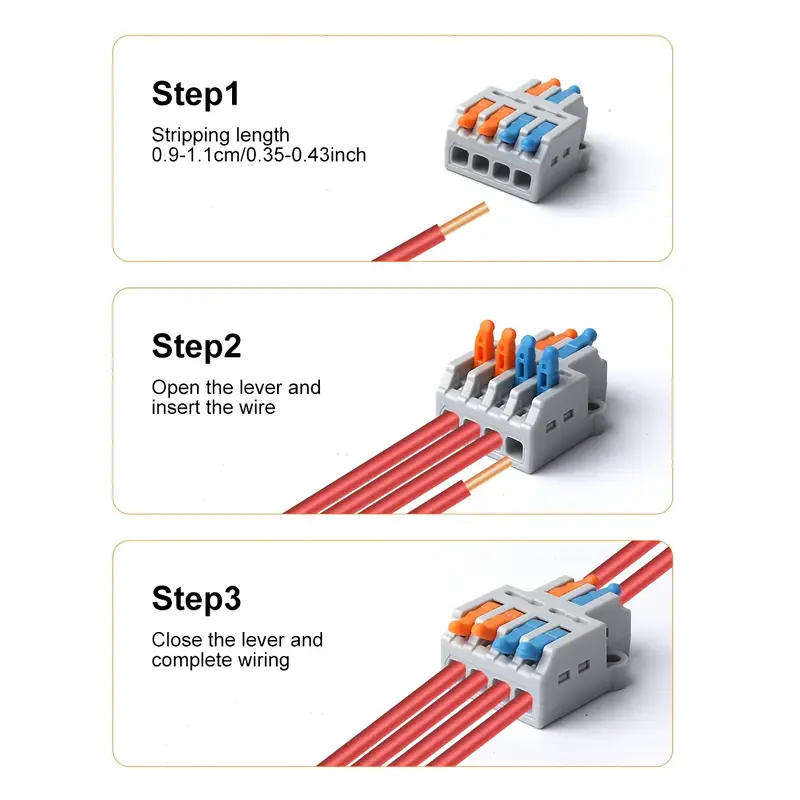 Step1

Stripping length
0.9-1.1cm/0.35-0.43inch

Step2

Open the lever and
insert the wire

Step3

Close the lever and
complete wiring