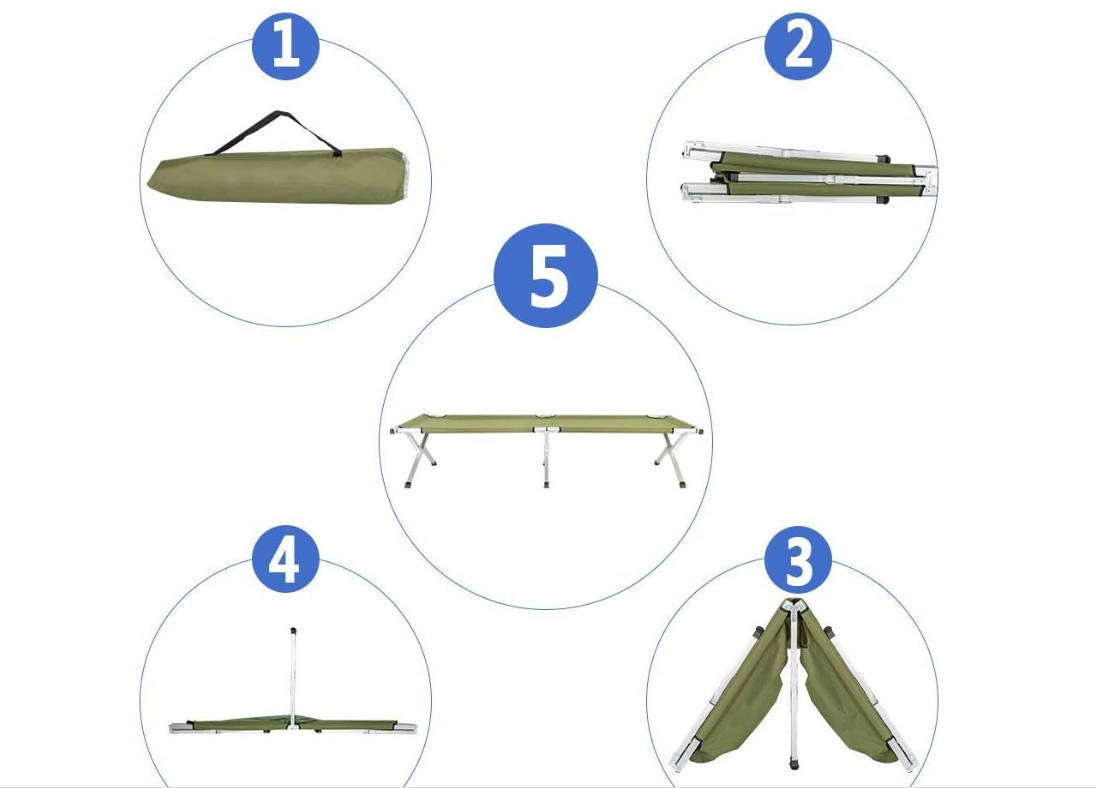 1

2

5

4

3