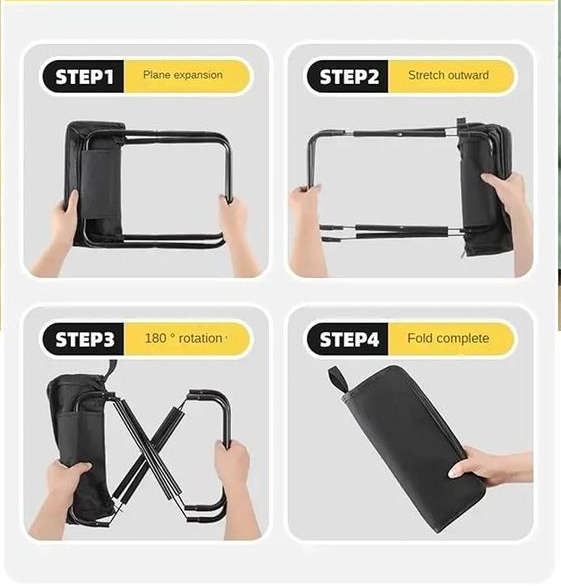 STEP1 Plane expansion

STEP2 Stretch outward

STEP3 180 ° rotation

STEP4 Fold complete