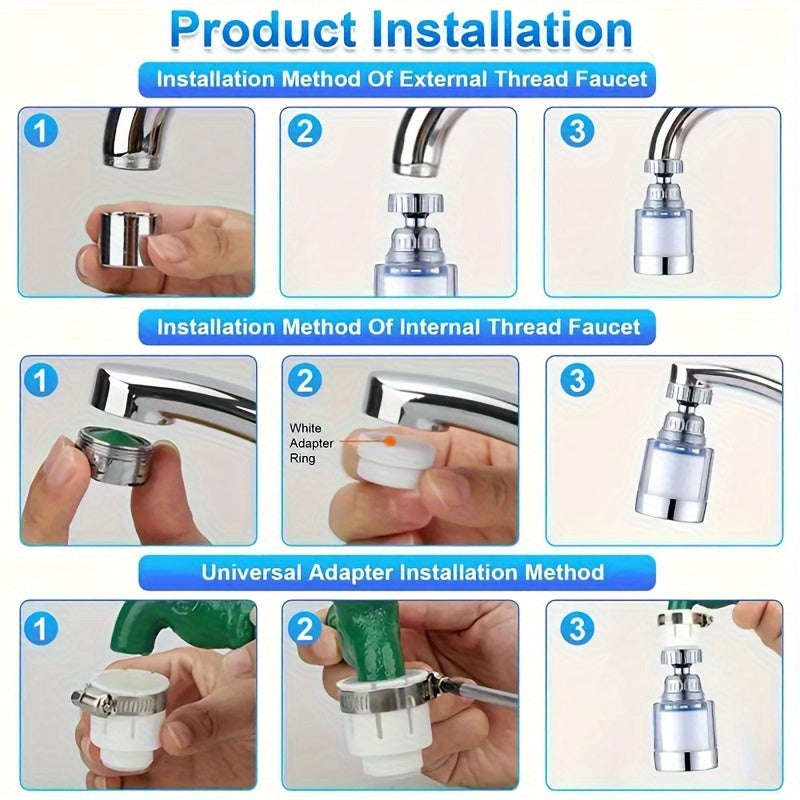 Product Installation

Installation Method Of External Thread Faucet

1

2

3

Installation Method Of Internal Thread Faucet

1

2

White Adapter Ring

3

Universal Adapter Installation Method

1

2

3