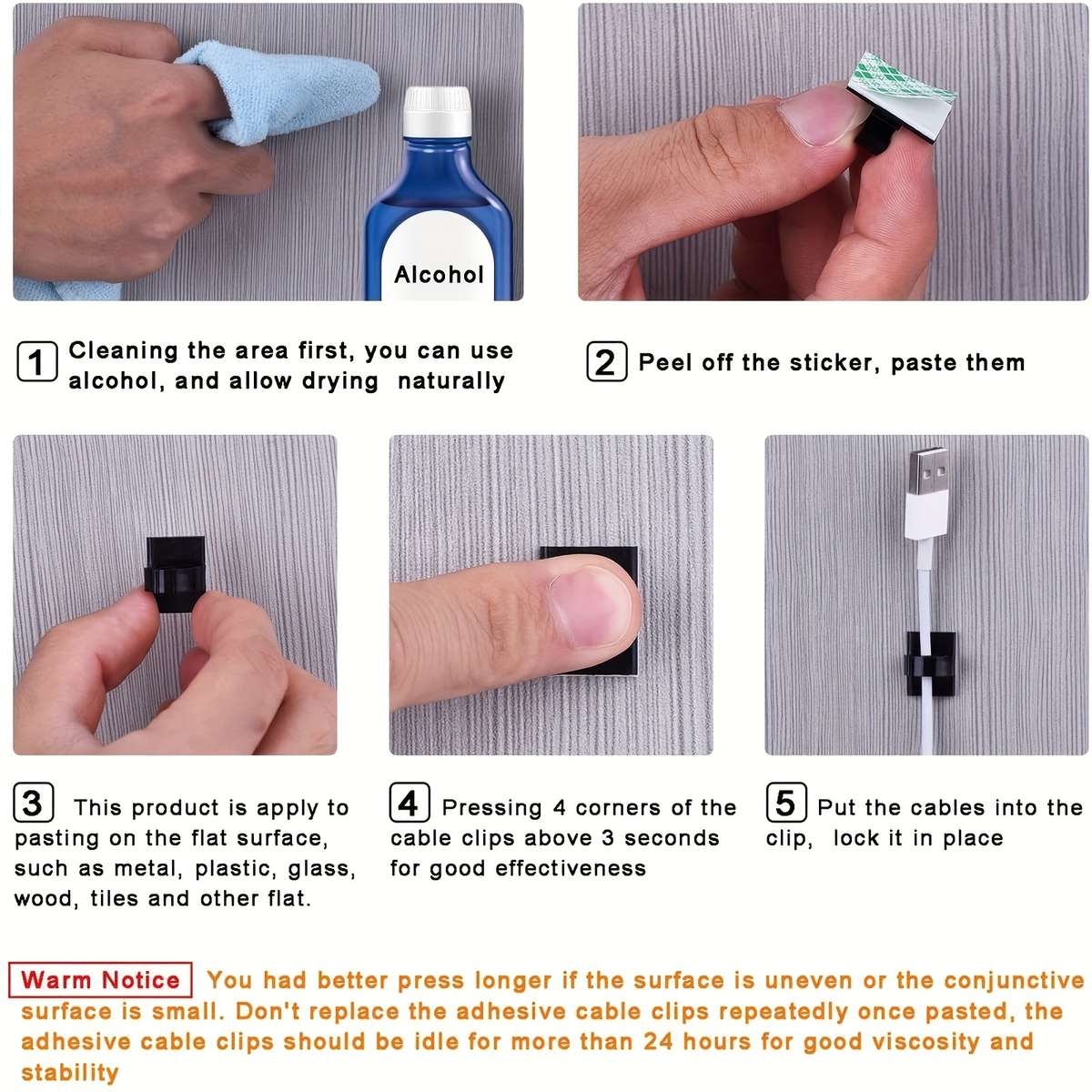 Alcohol

1 Cleaning the area first, you can use alcohol, and allow drying naturally

2 Peel off the sticker, paste them

3 This product is apply to pasting on the flat surface, such as metal, plastic, glass, wood, tiles and other flat.

4 Pressing 4 corners of the cable clips above 3 seconds for good effectiveness

5 Put the cables into the clip, lock it in place

Warm Notice You had better press longer if the surface is uneven or the conjunctive surface is small. Don't replace the adhesive cable clips repeatedly once pasted, the adhesive cable clips should be idle for more than 24 hours for good viscosity and stability