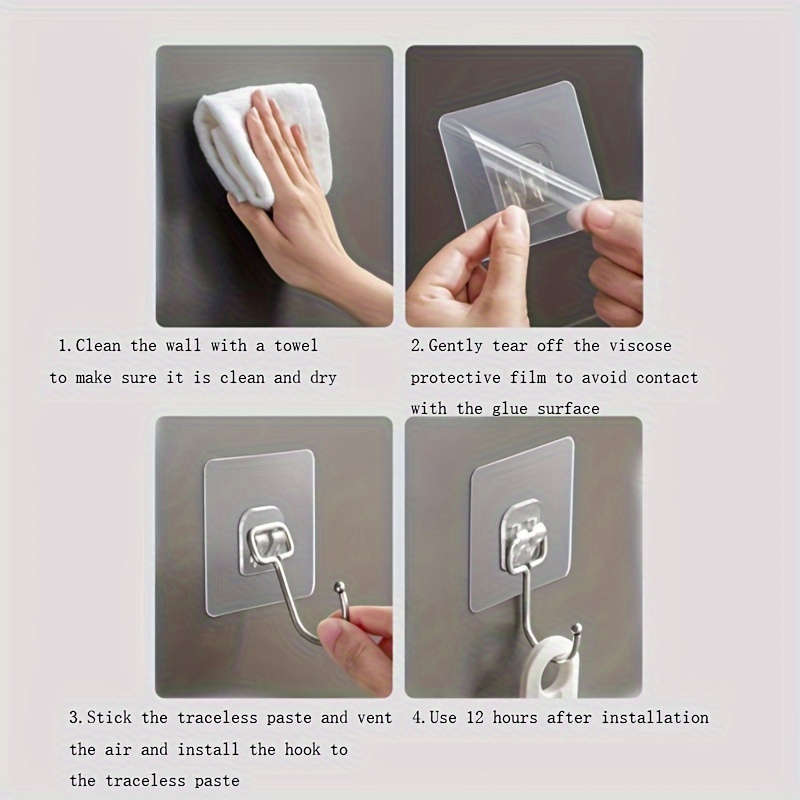 1.Clean the wall with a towel to make sure it is clean and dry

2.Gently tear off the viscose protective film to avoid contact with the glue surface

3.Stick the traceless paste and vent the air and install the hook to the traceless paste

4.Use 12 hours after installation