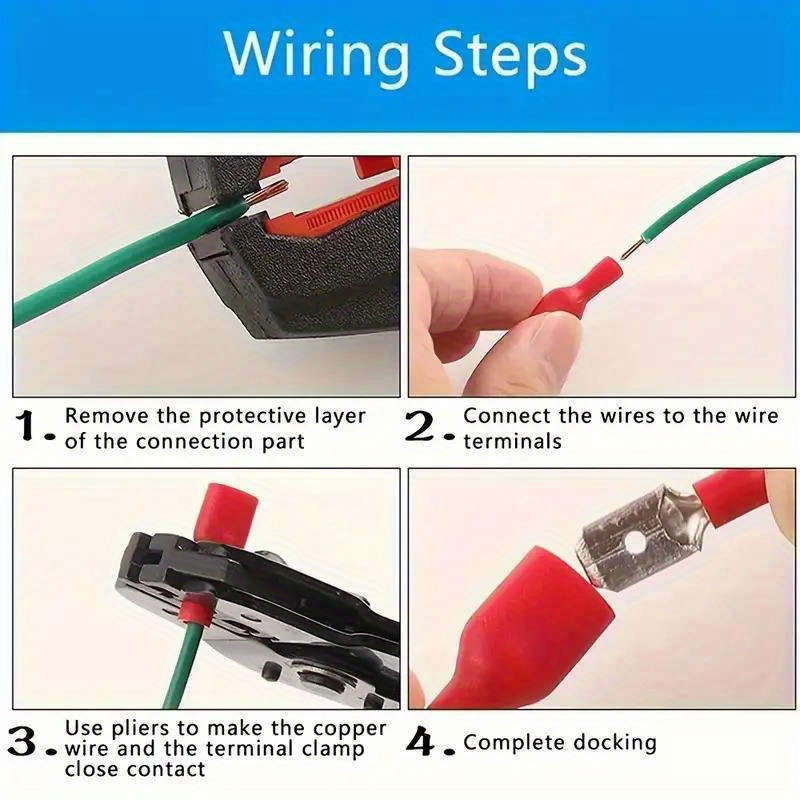 Wiring Steps

1. Remove the protective layer of the connection part

2. Connect the wires to the wire terminals

3. Use pliers to make the copper wire and the terminal clamp close contact

4. Complete docking