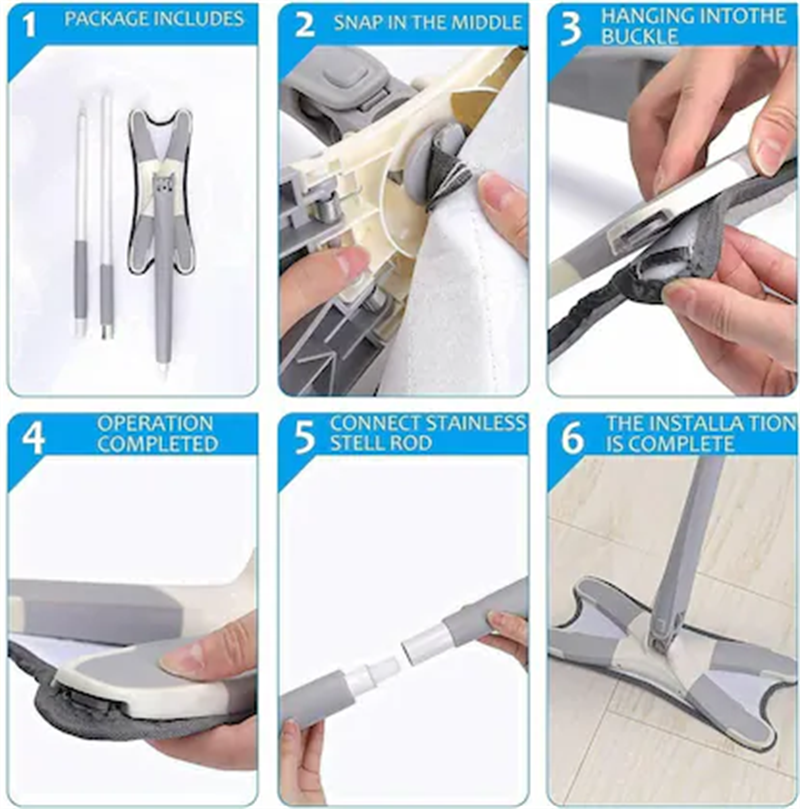 1 PACKAGE INCLUDES

2 SNAP IN THE MIDDLE

3 HANGING INTOTHE BUCKLE

4 OPERATION COMPLETED

5 CONNECT STAINLESS STELL ROD

6 THE INSTALLA TION IS COMPLETE