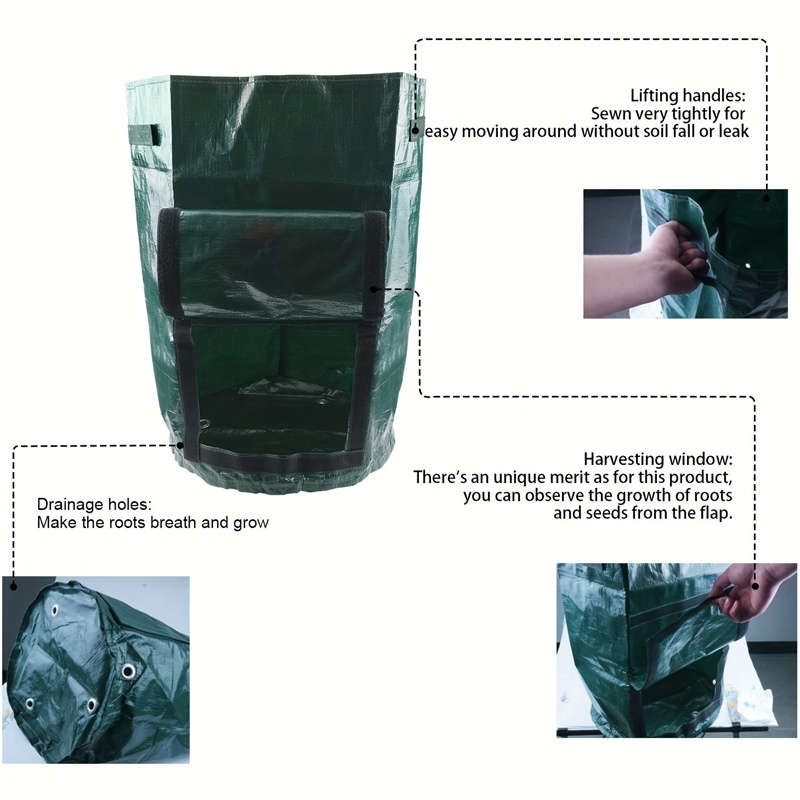 Lifting handles:
Sewn very tightly for easy moving around without soil fall or leak

Harvesting window:
There's an unique merit as for this product, you can observe the growth of roots and seeds from the flap.

Drainage holes:
Make the roots breath and grow